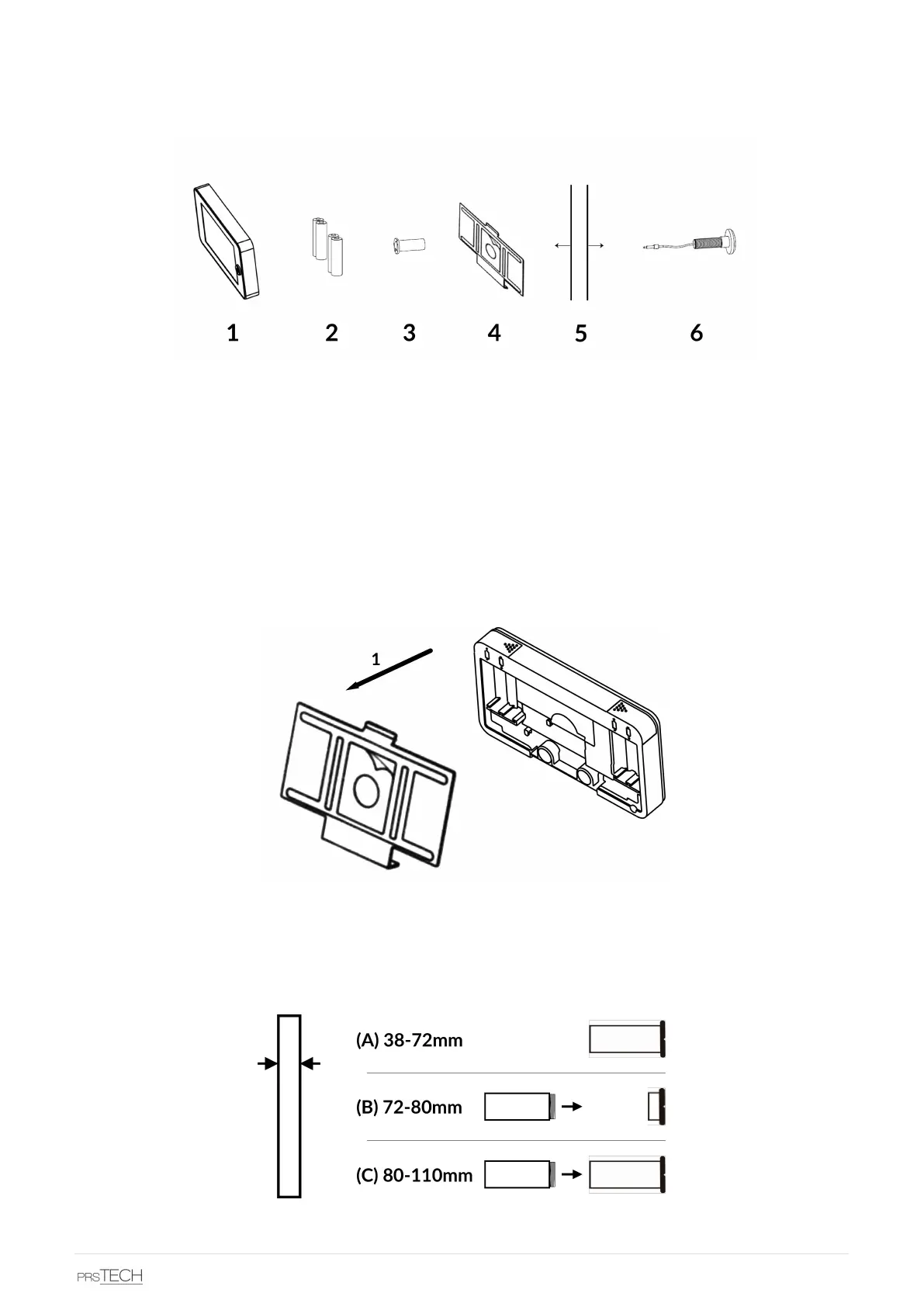 1 2 3 4 5 6

1

(A) 38-72mm

(B) 72-80mm

(C) 80-110mm

PRSTECH