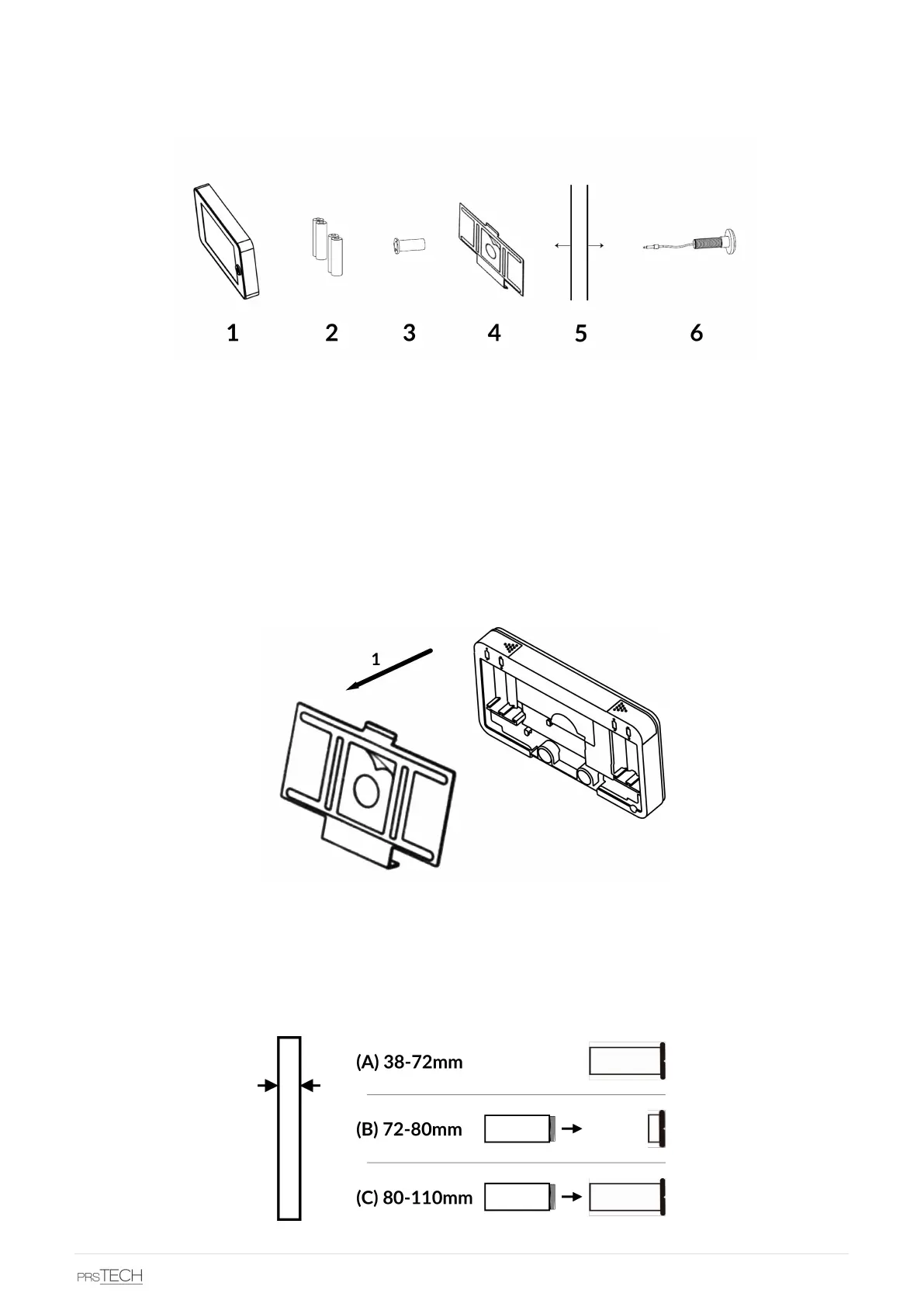 1 2 3 4 5 6

1

(A) 38-72mm

(B) 72-80mm

(C) 80-110mm

PRSTECH