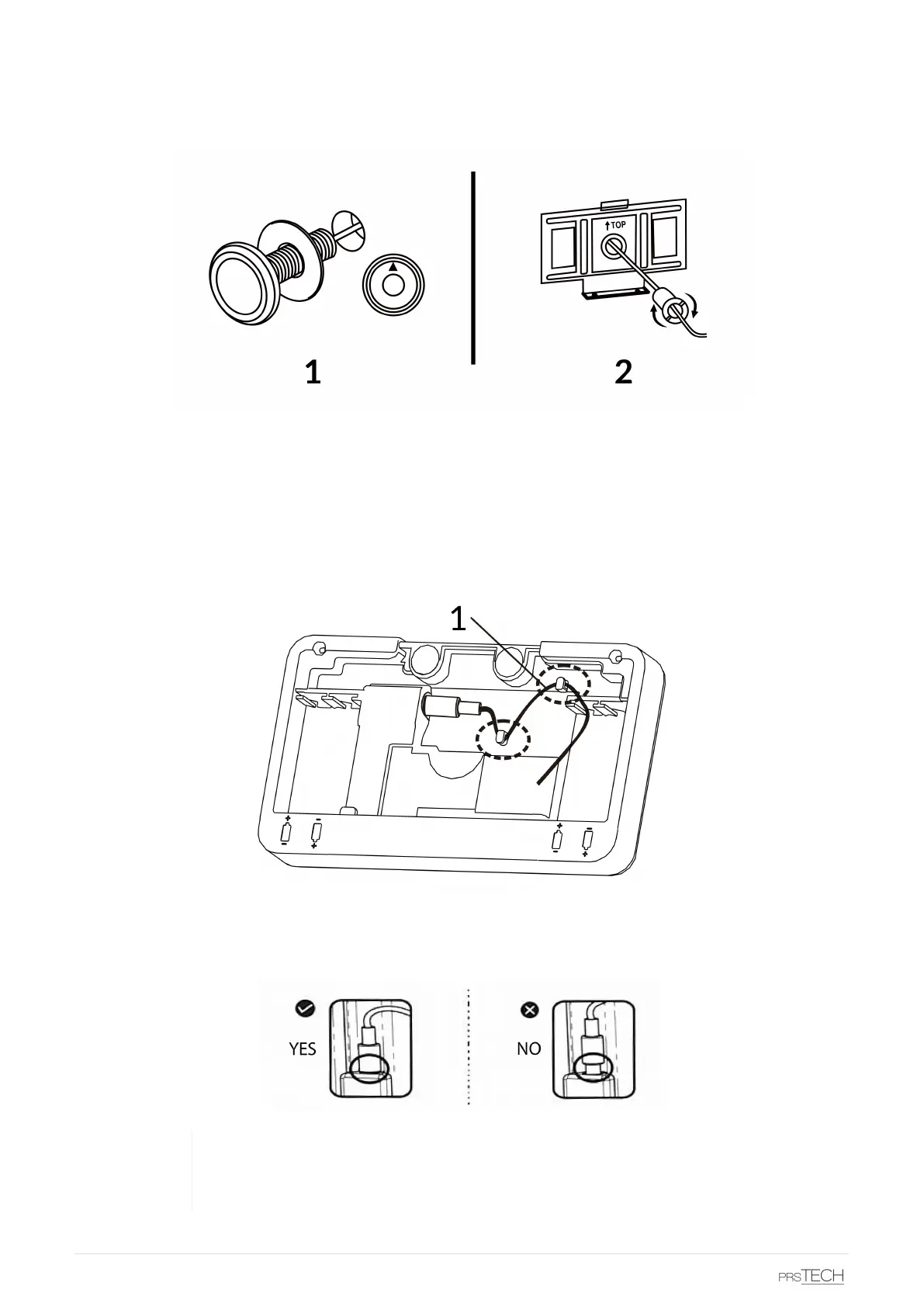 TOP

1

2

1

YES

NO

PRSTECH