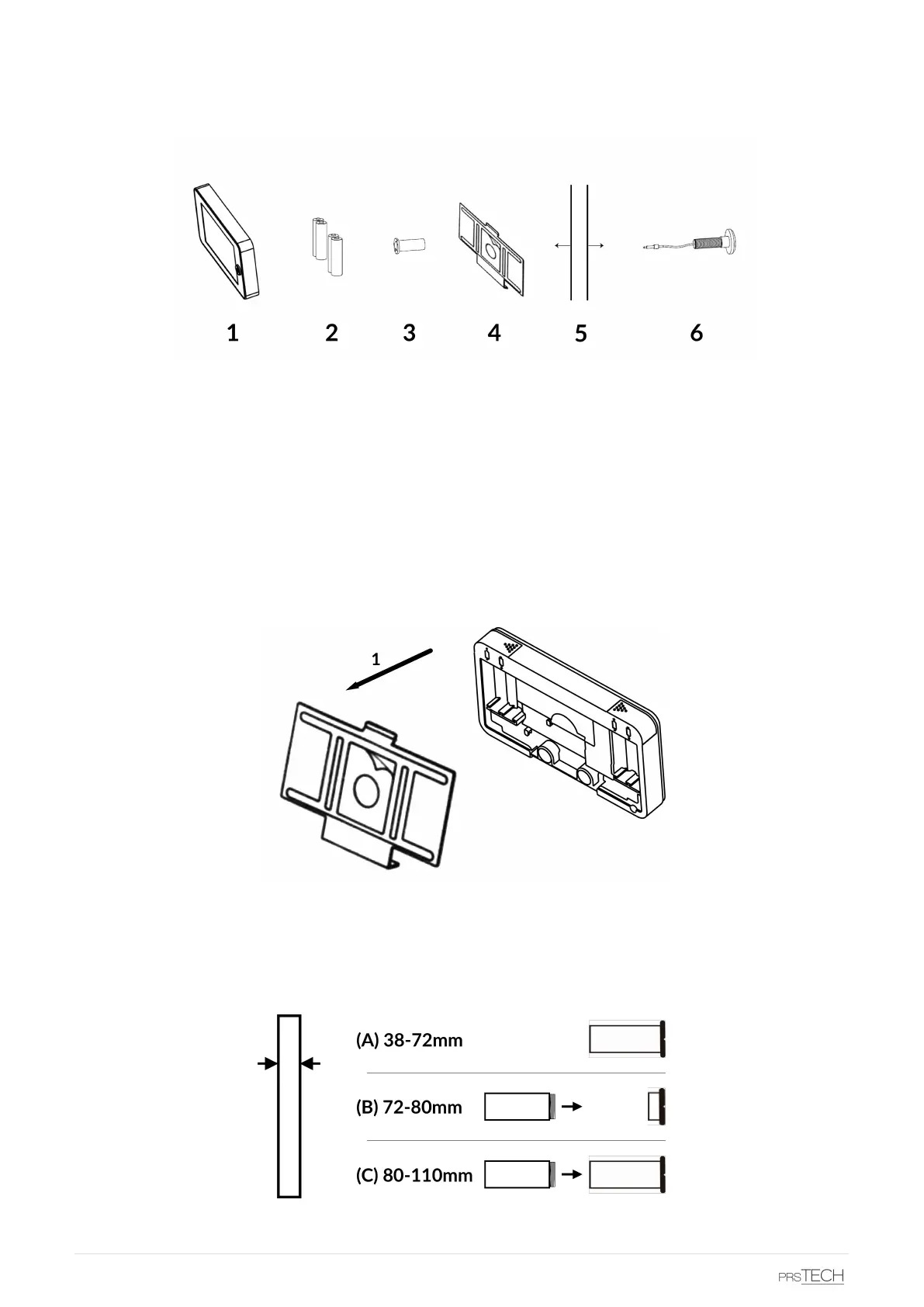 1 2 3 4 5 6

1

(A) 38-72mm

(B) 72-80mm

(C) 80-110mm

PRSTECH