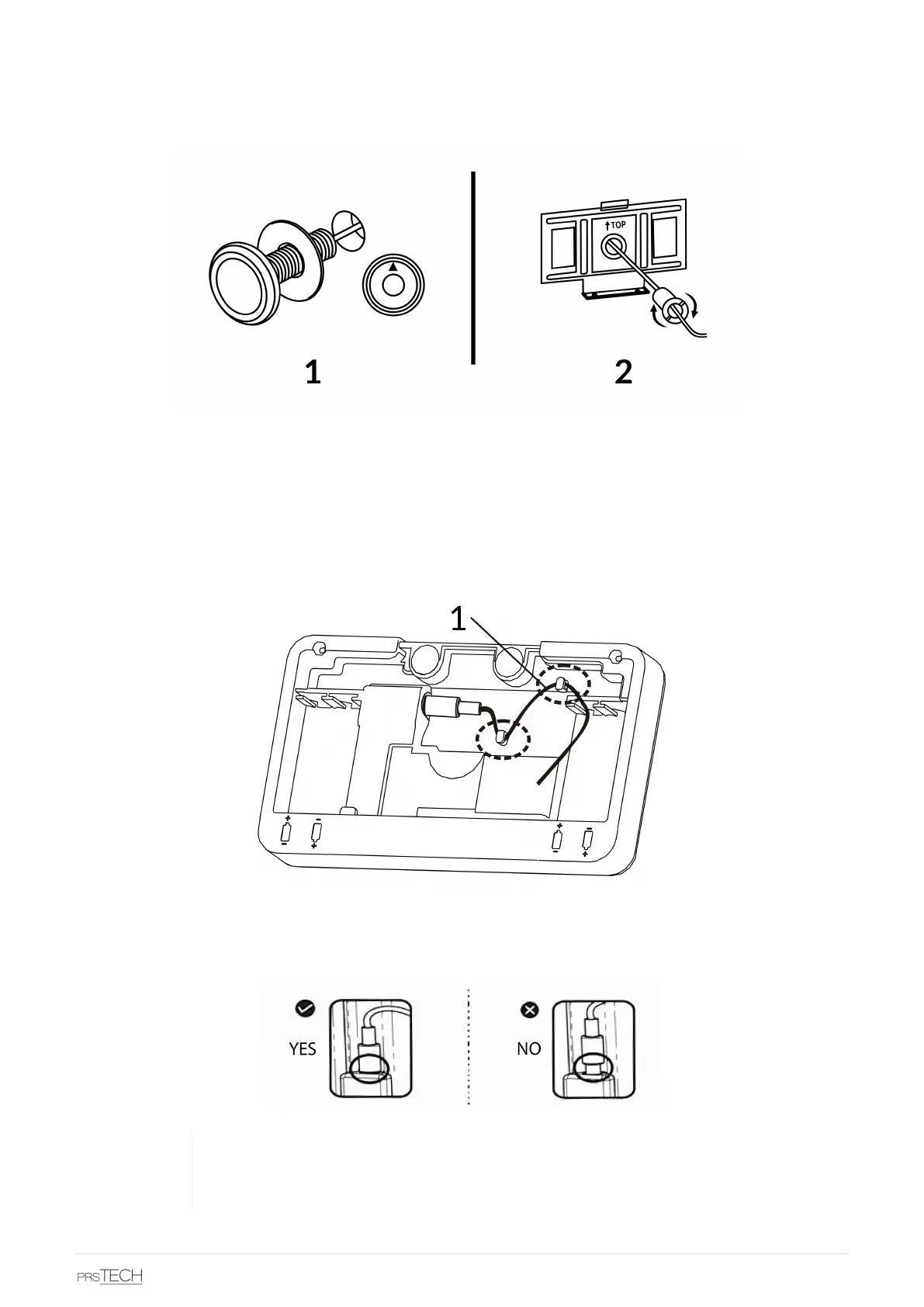 TOP

1

2

1

YES

NO

PRSTECH