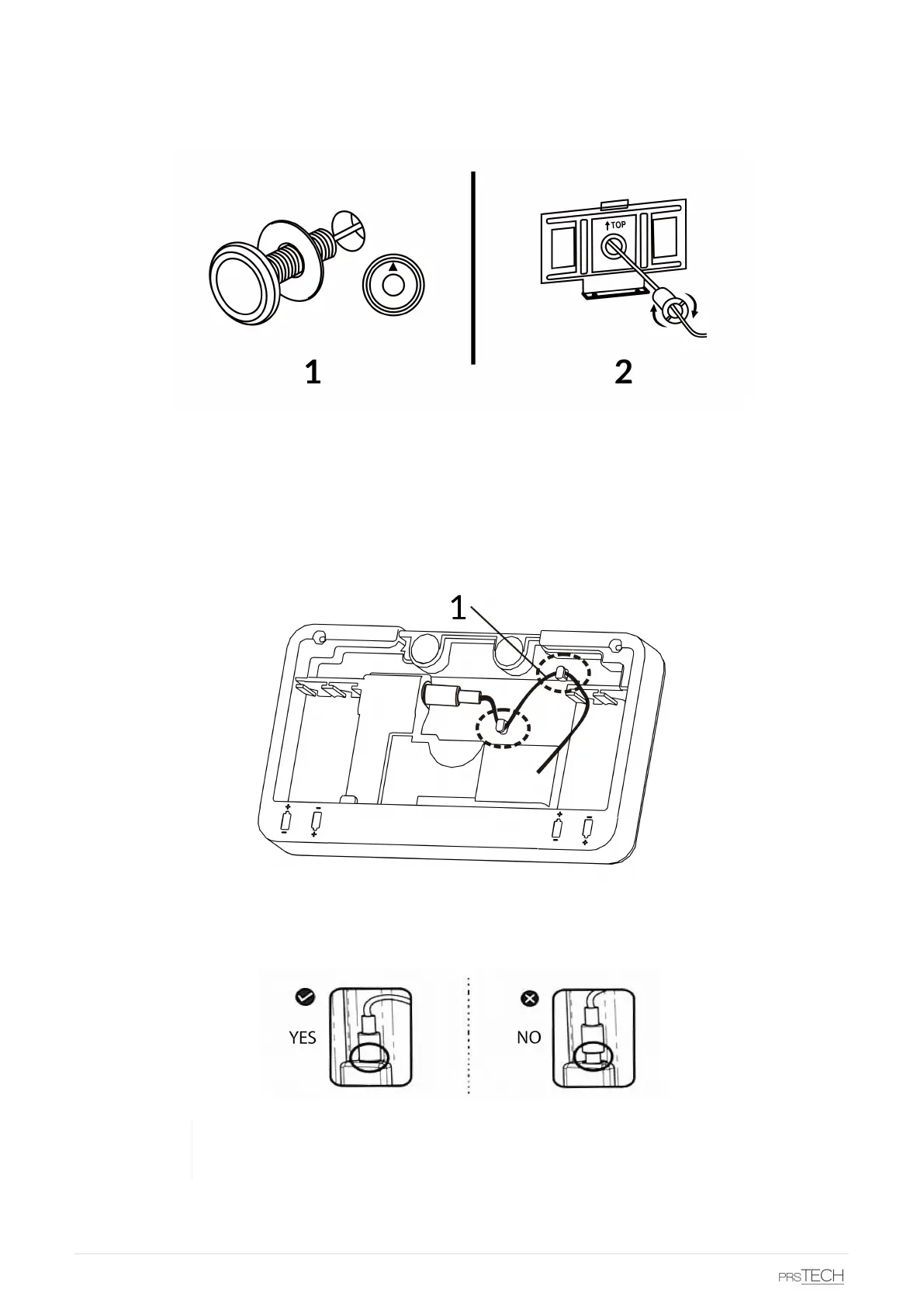 TOP

1

2

1

YES

NO

PRSTECH