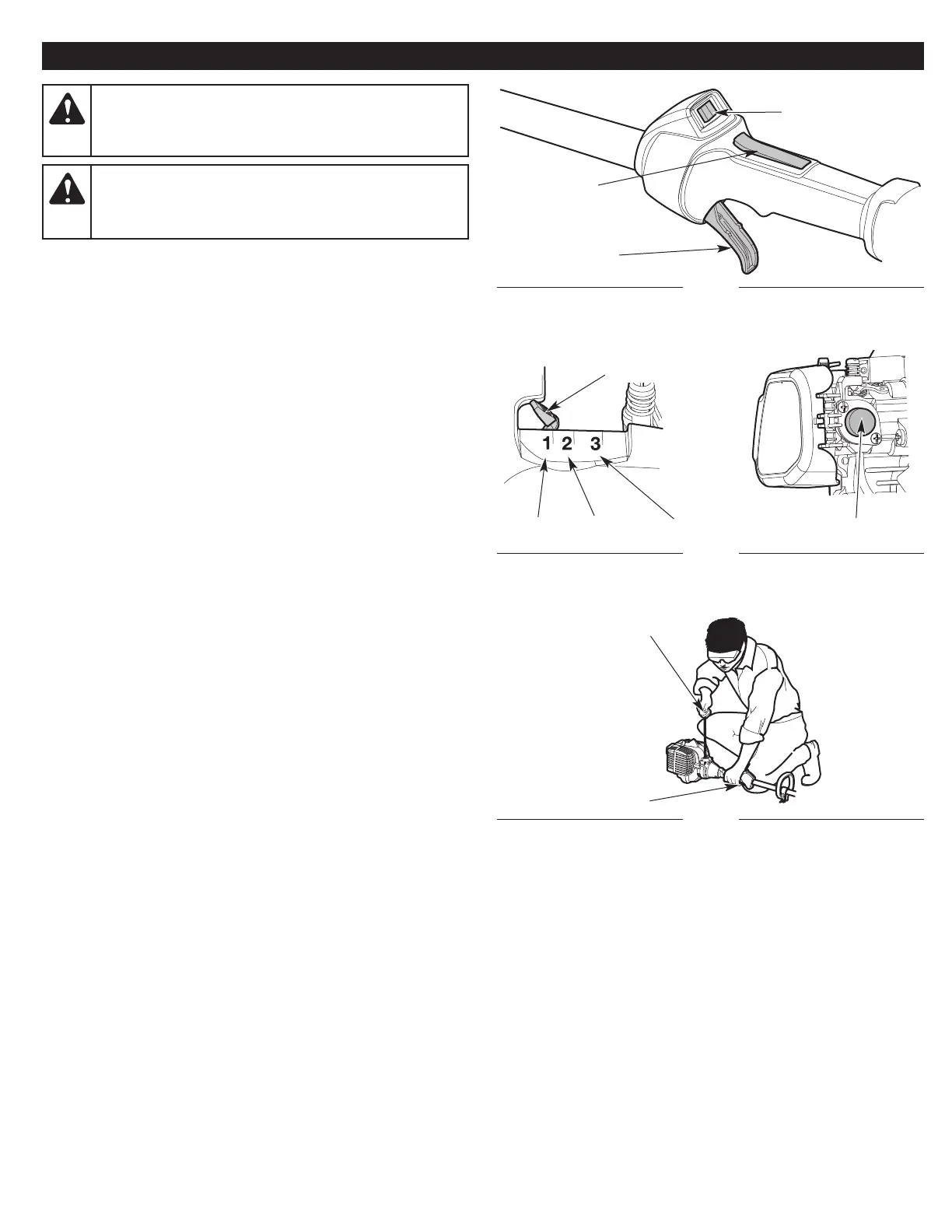 1 2 3