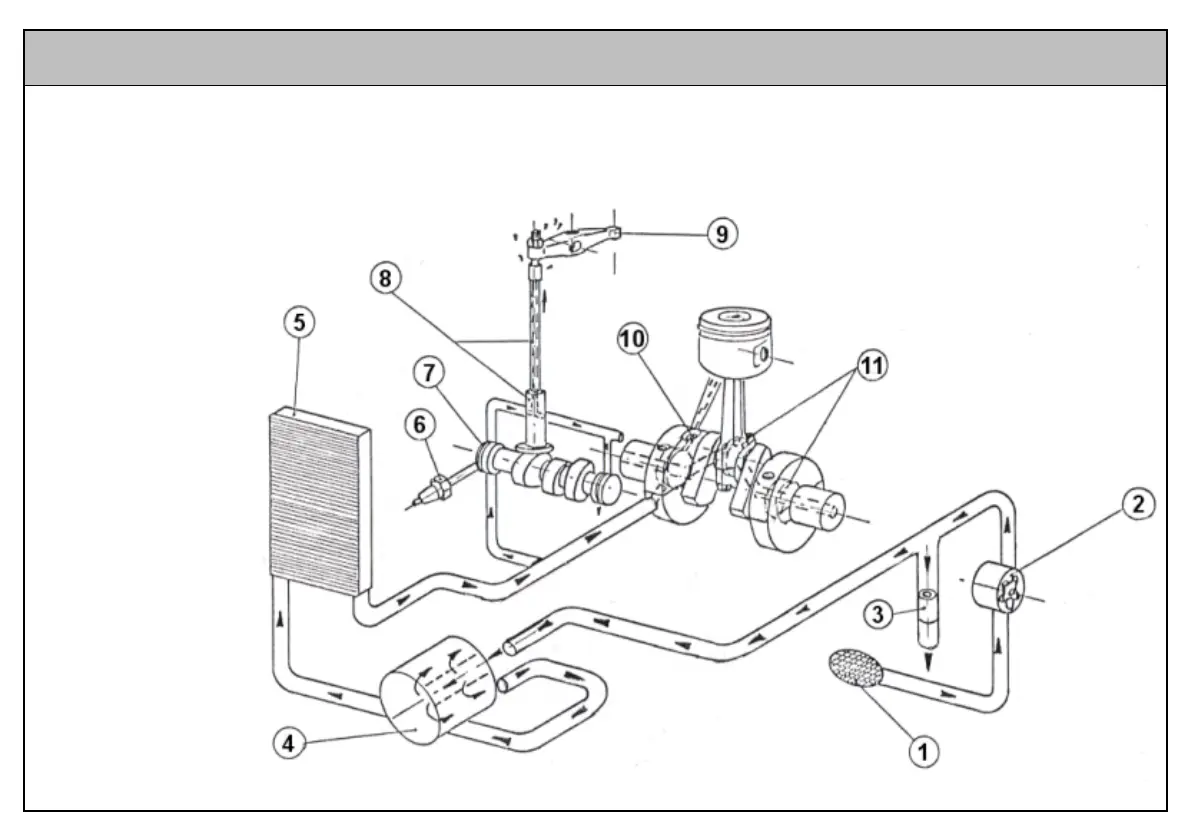 9
8
5
10
11
7
6
2
3
4
1