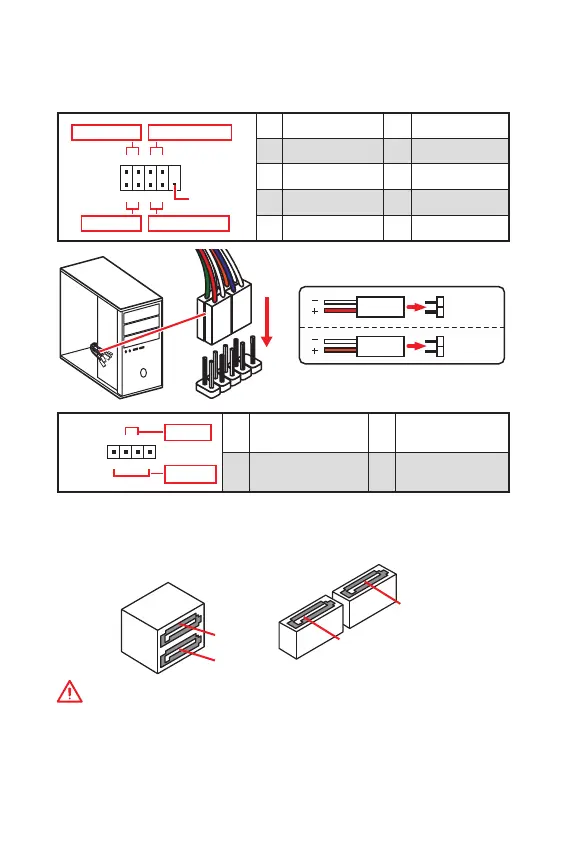 −
+
−
+