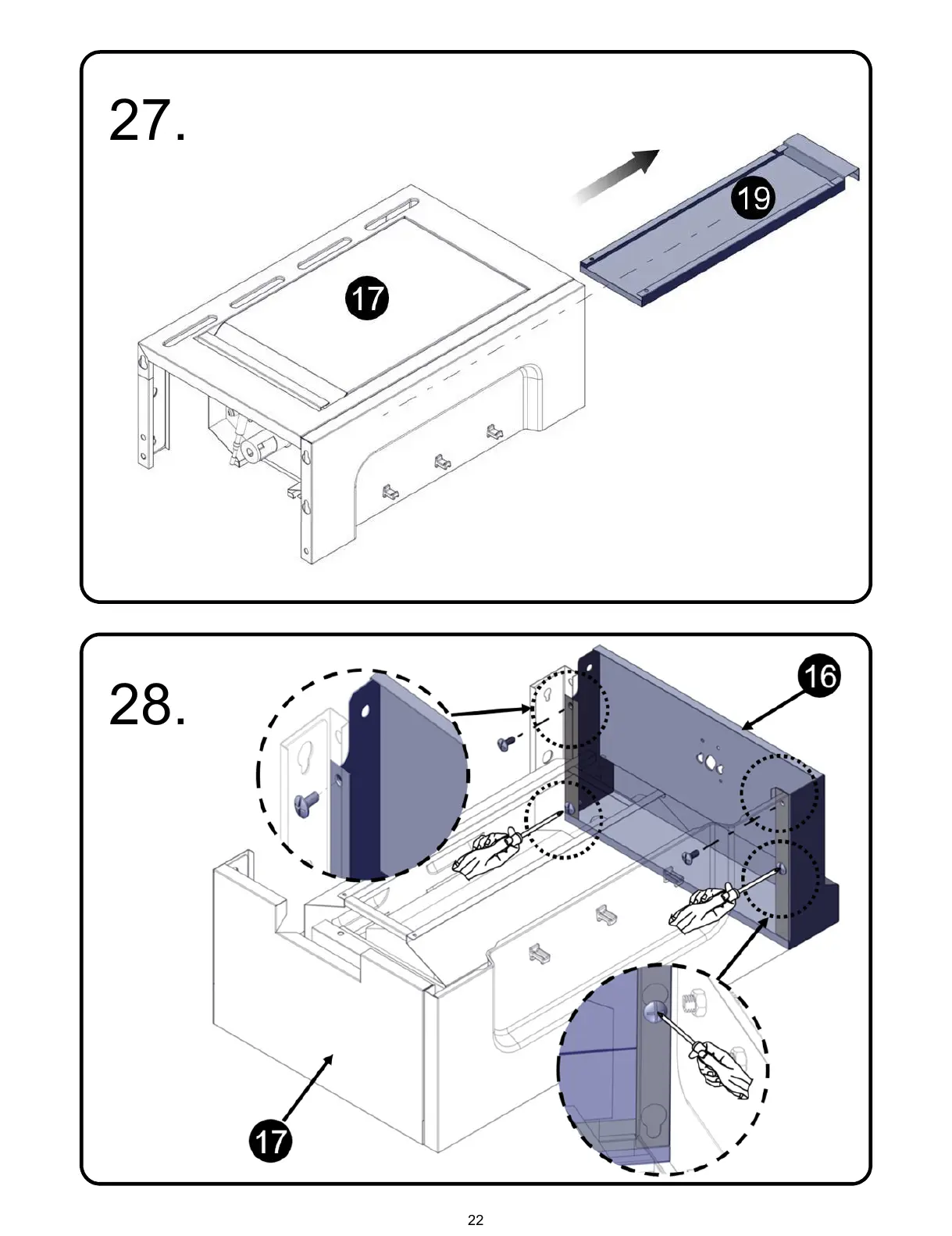 27.

19

17

28.

16

17

22