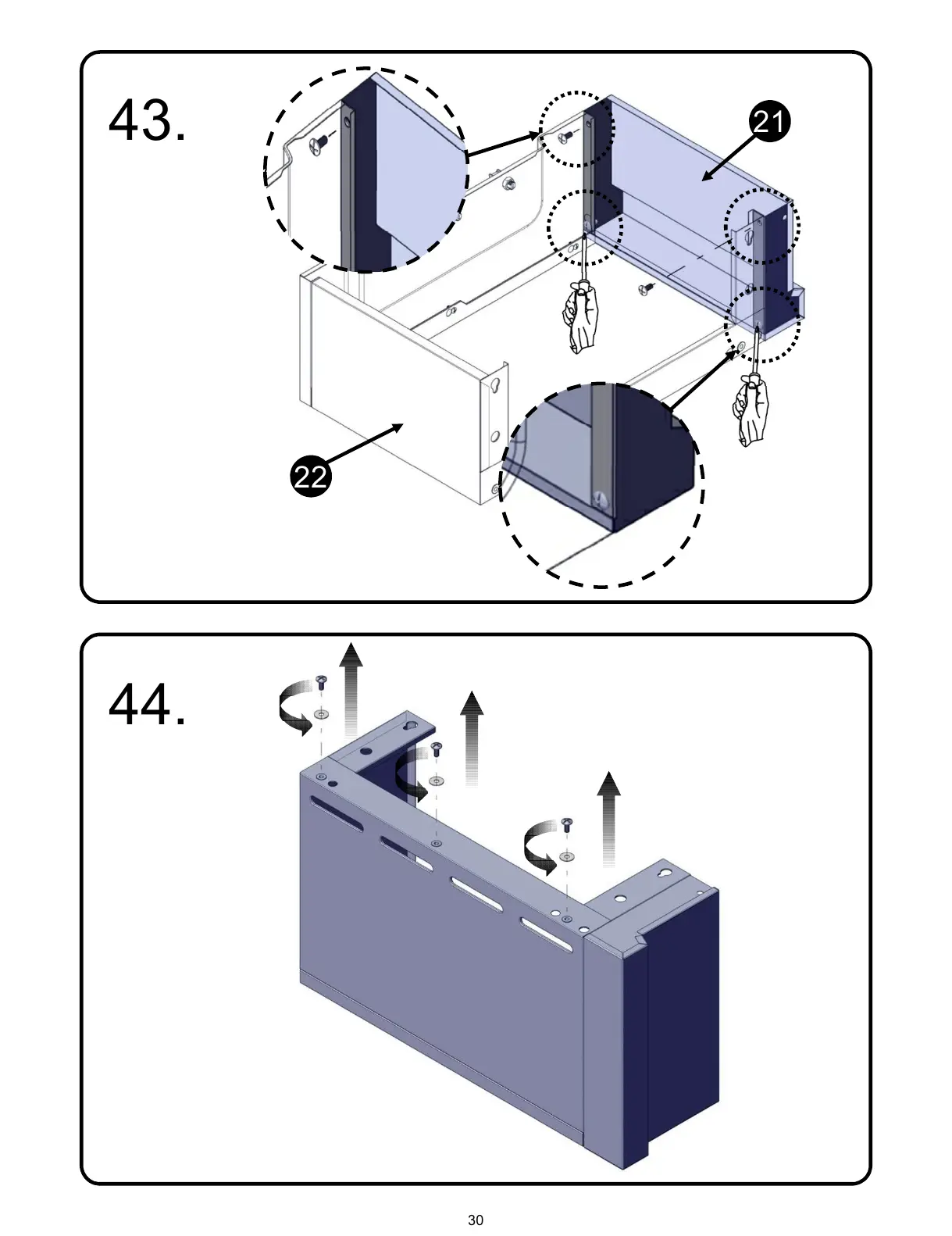 43.

21

22

44.

30