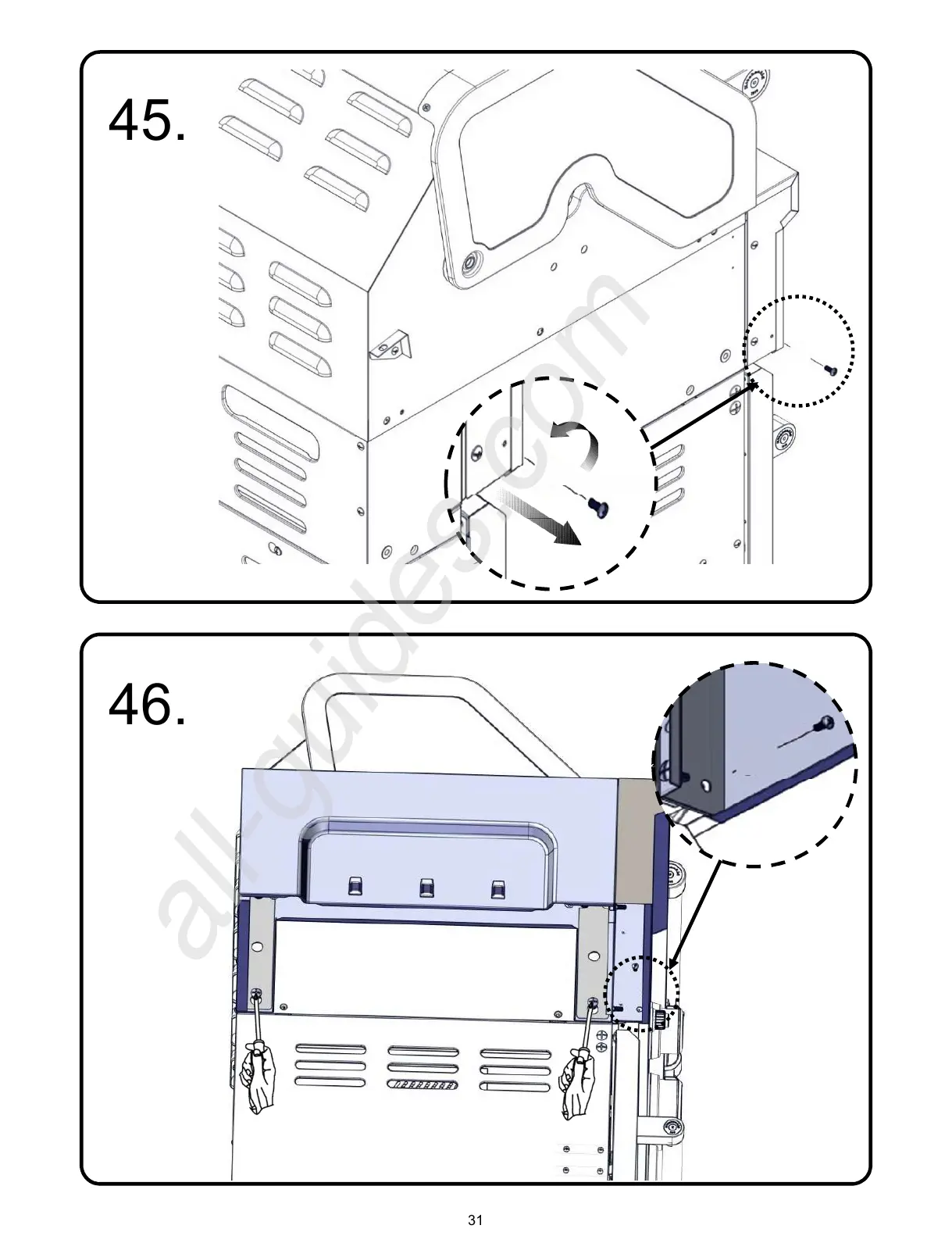 45.

46.

all-guides.com

31