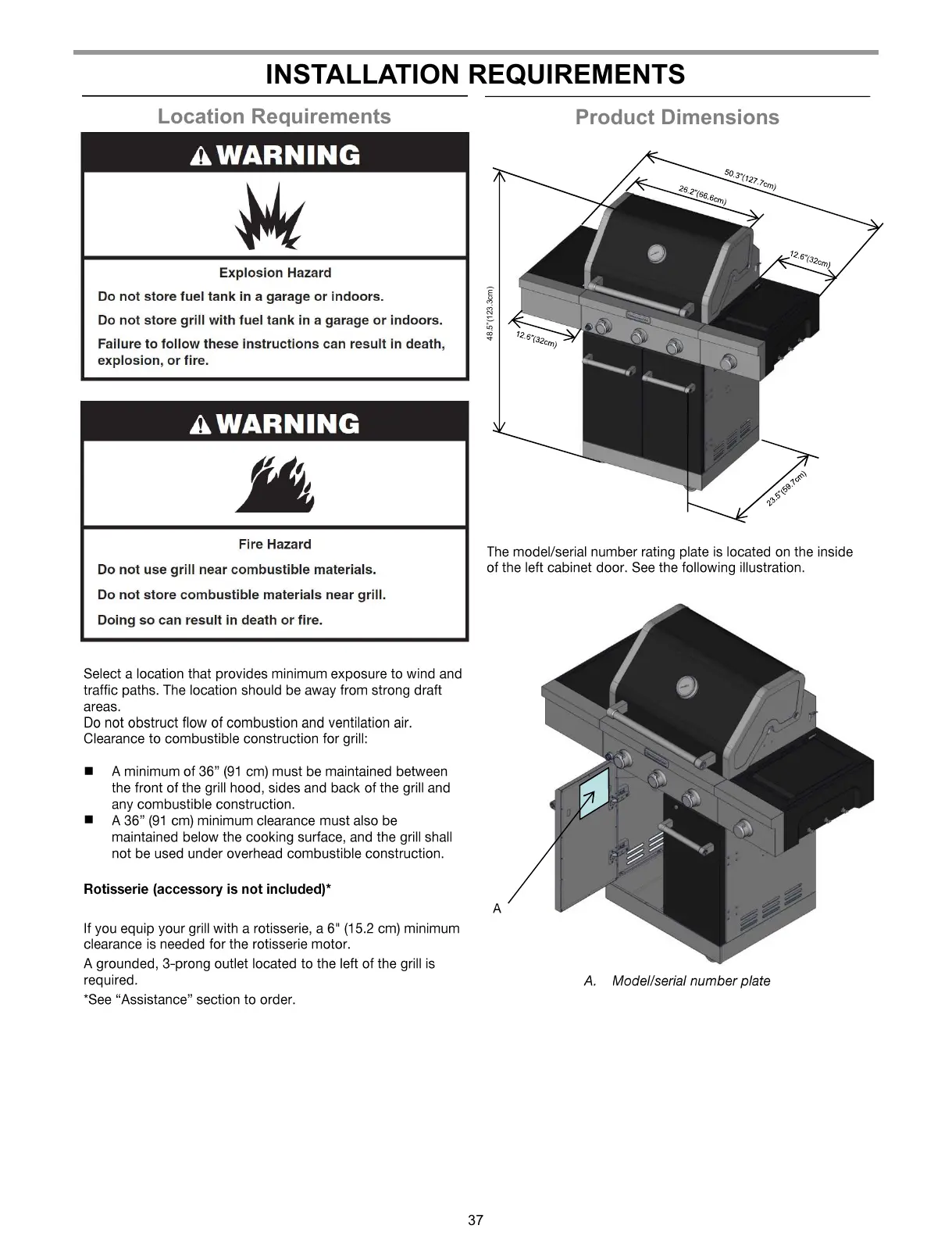 INSTALLATION REQUIREMENTS

Location Requirements

WARNING

Explosion Hazard

Do not store fuel tank in a garage or indoors.

Do not store grill with fuel tank in a garage or indoors.

Failure to follow these instructions can result in death, explosion, or fire.

WARNING

Fire Hazard

Do not use grill near combustible materials.

Do not store combustible materials near grill.

Doing so can result in death or fire.

Select a location that provides minimum exposure to wind and traffic paths. The location should be away from strong draft areas.
Do not obstruct flow of combustion and ventilation air.
Clearance to combustible construction for grill:

■ A minimum of 36” (91 cm) must be maintained between the front of the grill hood, sides and back of the grill and any combustible construction.
■ A 36” (91 cm) minimum clearance must also be maintained below the cooking surface, and the grill shall not be used under overhead combustible construction.

Rotisserie (accessory is not included)*

If you equip your grill with a rotisserie, a 6" (15.2 cm) minimum clearance is needed for the rotisserie motor.
A grounded, 3-prong outlet located to the left of the grill is required.
*See “Assistance” section to order.

Product Dimensions

50.3"(127.7cm)

26.2"(66.6cm)

12.6"(32cm)

48.5"(123.3cm)

12.6"(32cm)

23.5"(59.7cm)

The model/serial number rating plate is located on the inside of the left cabinet door. See the following illustration.

A

A. Model/serial number plate

37