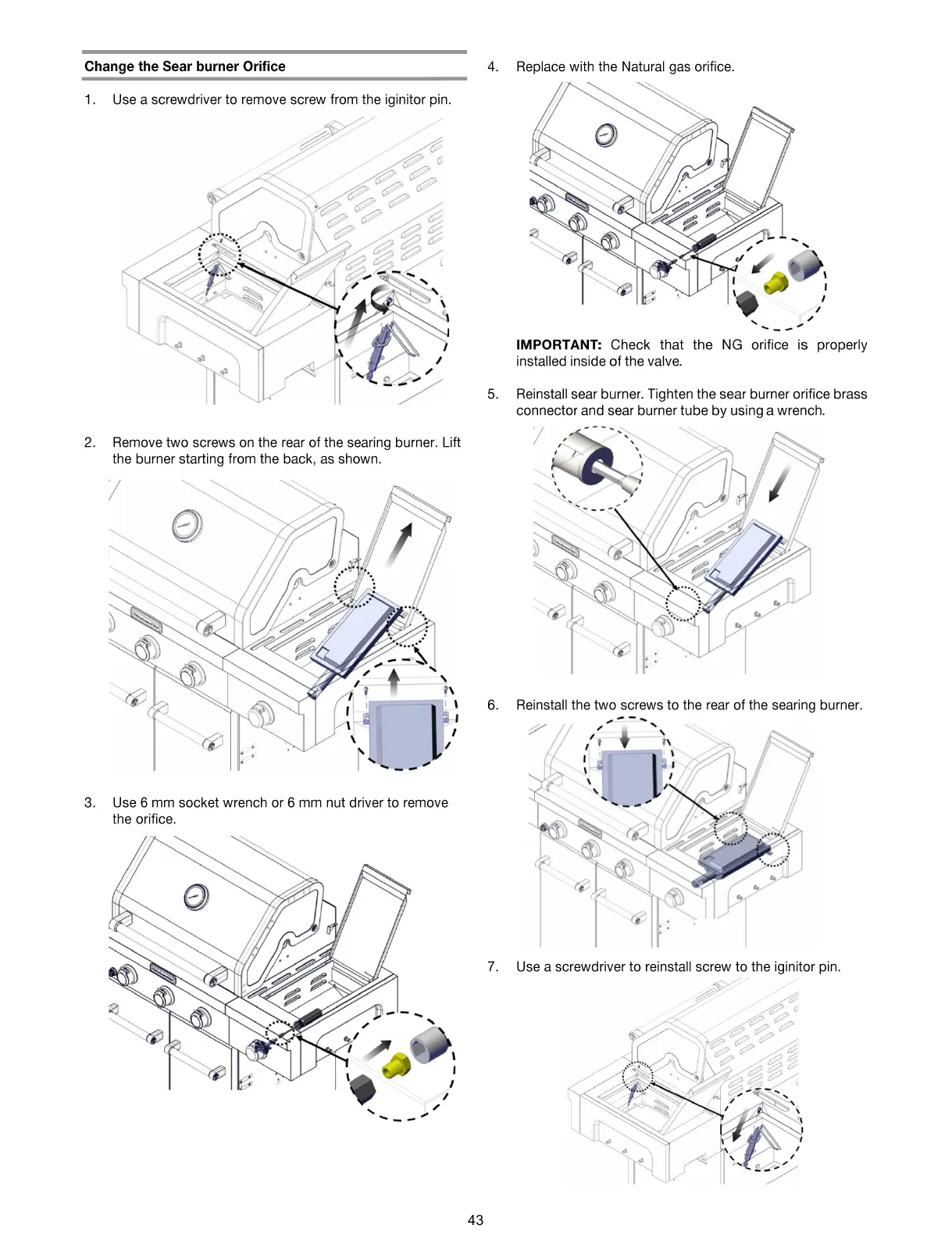 Change the Sear burner Orifice

1. Use a screwdriver to remove screw from the iginitor pin.

2. Remove two screws on the rear of the searing burner. Lift the burner starting from the back, as shown.

3. Use 6 mm socket wrench or 6 mm nut driver to remove the orifice.

4. Replace with the Natural gas orifice.

IMPORTANT: Check that the NG orifice is properly installed inside of the valve.

5. Reinstall sear burner. Tighten the sear burner orifice brass connector and sear burner tube by using a wrench.

6. Reinstall the two screws to the rear of the searing burner.

7. Use a screwdriver to reinstall screw to the iginitor pin.

43