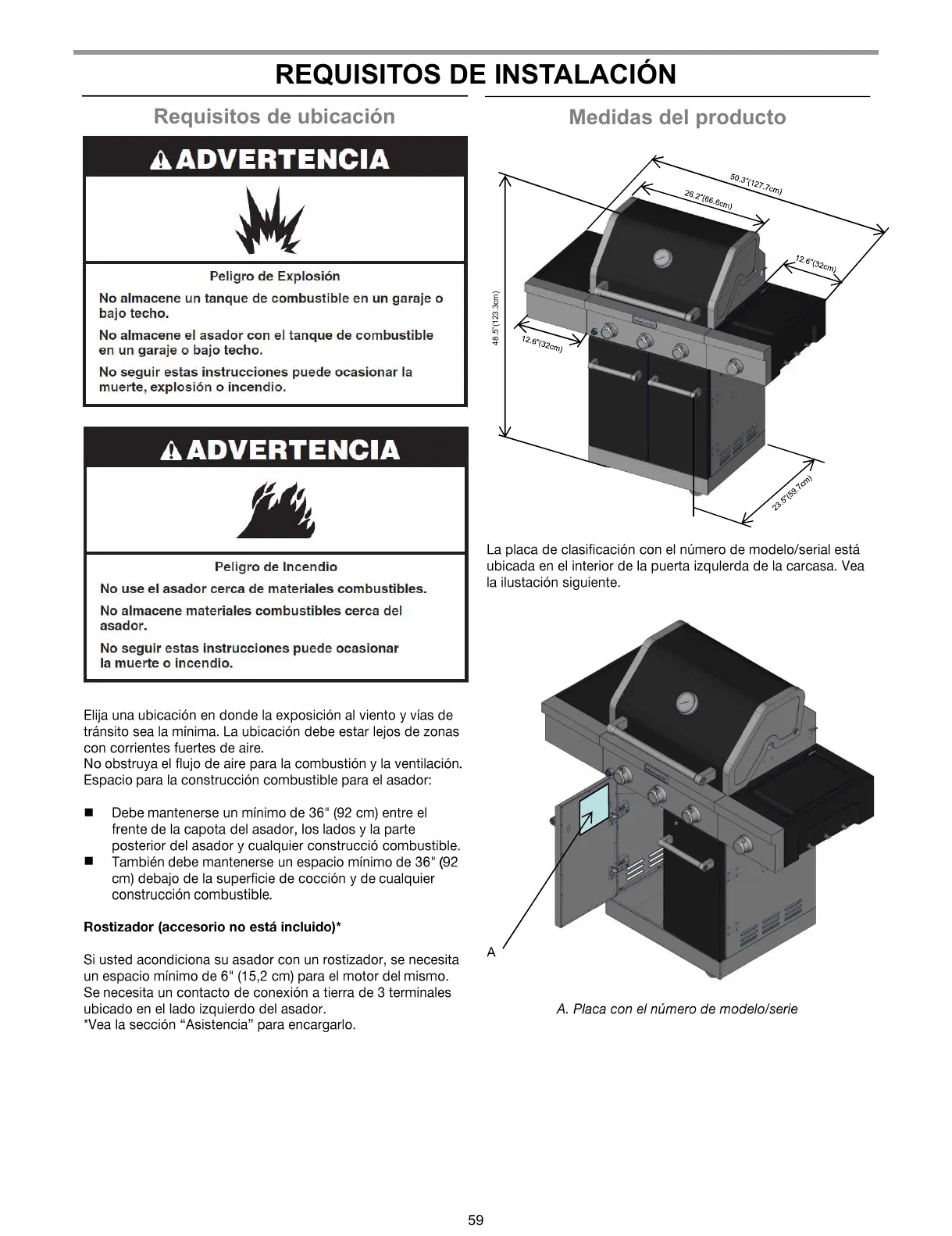 REQUISITOS DE INSTALACIÓN

Requisitos de ubicación

ADVERTENCIA

Peligro de Explosión

No almacene un tanque de combustible en un garaje o bajo techo.

No almacene el asador con el tanque de combustible en un garaje o bajo techo.

No seguir estas instrucciones puede ocasionar la muerte, explosión o incendio.

ADVERTENCIA

Peligro de Incendio

No use el asador cerca de materiales combustibles.

No almacene materiales combustibles cerca del asador.

No seguir estas instrucciones puede ocasionar la muerte o incendio.

Elija una ubicación en donde la exposición al viento y vías de tránsito sea la mínima. La ubicación debe estar lejos de zonas con corrientes fuertes de aire.
No obstruya el flujo de aire para la combustión y la ventilación.
Espacio para la construcción combustible para el asador:

■ Debe mantenerse un mínimo de 36" (92 cm) entre el frente de la capota del asador, los lados y la parte posterior del asador y cualquier construcció combustible.
■ También debe mantenerse un espacio mínimo de 36" (92 cm) debajo de la superficie de cocción y de cualquier construcción combustible.

Rostizador (accesorio no está incluido)*

Si usted acondiciona su asador con un rostizador, se necesita un espacio mínimo de 6" (15,2 cm) para el motor del mismo. Se necesita un contacto de conexión a tierra de 3 terminales ubicado en el lado izquierdo del asador.
*Vea la sección “Asistencia” para encargarlo.

Medidas del producto

50.3"(127.7cm)
26.2"(66.6cm)
12.6"(32cm)
48.5"(123.3cm)
12.6"(32cm)
23.5"(59.7cm)

La placa de clasificación con el número de modelo/serial está ubicada en el interior de la puerta izqulerda de la carcasa. Vea la ilustación siguiente.

A

A. Placa con el número de modelo/serie

59