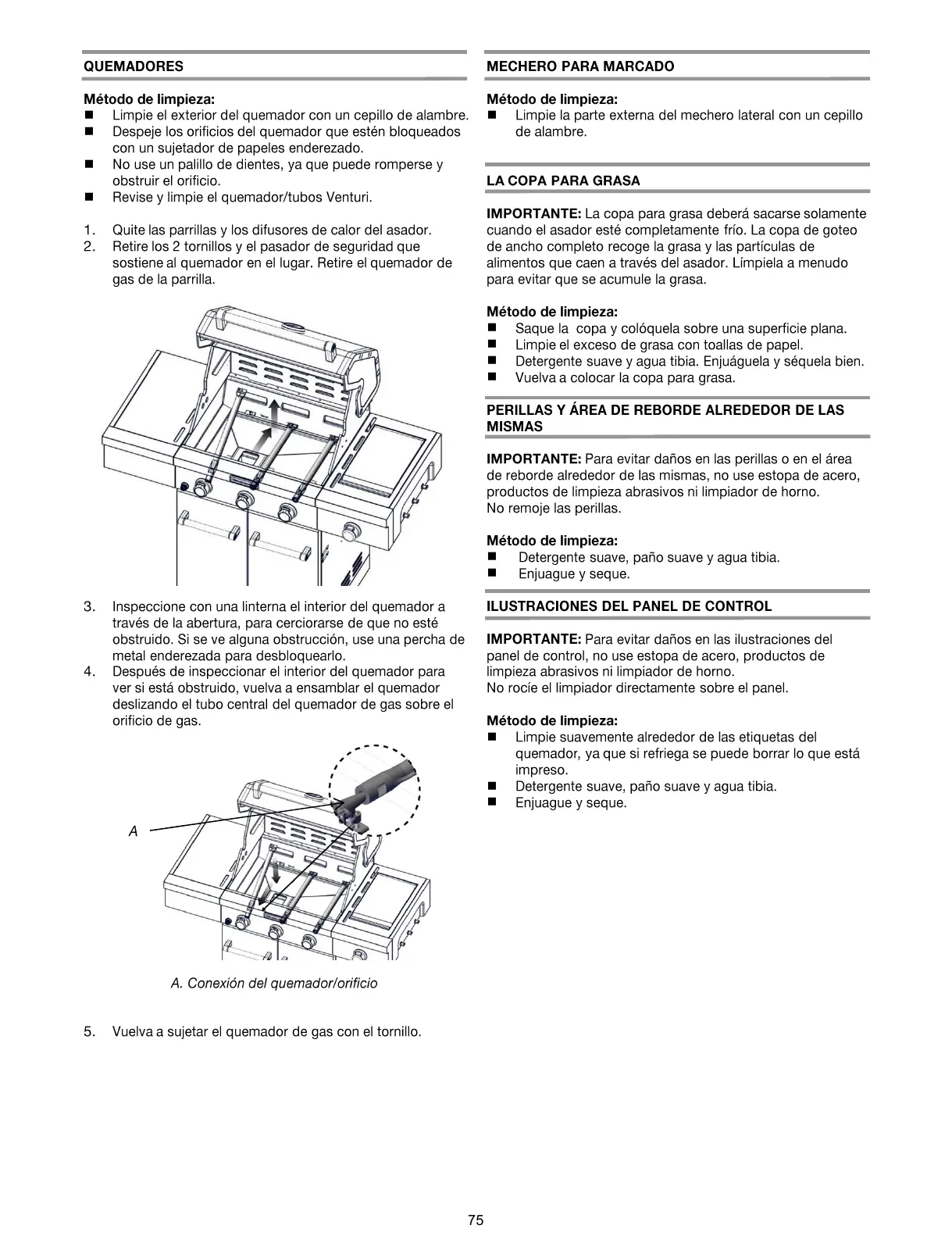 QUEMADORES

Método de limpieza:
■ Limpie el exterior del quemador con un cepillo de alambre.
■ Despeje los orificios del quemador que estén bloqueados con un sujetador de papeles enderezado.
■ No use un palillo de dientes, ya que puede romperse y obstruir el orificio.
■ Revise y limpie el quemador/tubos Venturi.

1. Quite las parrillas y los difusores de calor del asador.
2. Retire los 2 tornillos y el pasador de seguridad que sostiene al quemador en el lugar. Retire el quemador de gas de la parrilla.

3. Inspeccione con una linterna el interior del quemador a través de la abertura, para cerciorarse de que no esté obstruido. Si se ve alguna obstrucción, use una percha de metal enderezada para desbloquearlo.
4. Después de inspeccionar el interior del quemador para ver si está obstruido, vuelva a ensamblar el quemador deslizando el tubo central del quemador de gas sobre el orificio de gas.

A

A. Conexión del quemador/orificio

5. Vuelva a sujetar el quemador de gas con el tornillo.

MECHERO PARA MARCADO

Método de limpieza:
■ Limpie la parte externa del mechero lateral con un cepillo de alambre.

LA COPA PARA GRASA

IMPORTANTE: La copa para grasa deberá sacarse solamente cuando el asador esté completamente frío. La copa de goteo de ancho completo recoge la grasa y las partículas de alimentos que caen a través del asador. Límpiela a menudo para evitar que se acumule la grasa.

Método de limpieza:
■ Saque la copa y colóquela sobre una superficie plana.
■ Limpie el exceso de grasa con toallas de papel.
■ Detergente suave y agua tibia. Enjuáguela y séquela bien.
■ Vuelva a colocar la copa para grasa.

PERILLAS Y ÁREA DE REBORDE ALREDEDOR DE LAS MISMAS

IMPORTANTE: Para evitar daños en las perillas o en el área de reborde alrededor de las mismas, no use estopa de acero, productos de limpieza abrasivos ni limpiador de horno.
No remoje las perillas.

Método de limpieza:
■ Detergente suave, paño suave y agua tibia.
■ Enjuague y seque.

ILUSTRACIONES DEL PANEL DE CONTROL

IMPORTANTE: Para evitar daños en las ilustraciones del panel de control, no use estopa de acero, productos de limpieza abrasivos ni limpiador de horno.
No rocíe el limpiador directamente sobre el panel.

Método de limpieza:
■ Limpie suavemente alrededor de las etiquetas del quemador, ya que si refriega se puede borrar lo que está impreso.
■ Detergente suave, paño suave y agua tibia.
■ Enjuague y seque.

75