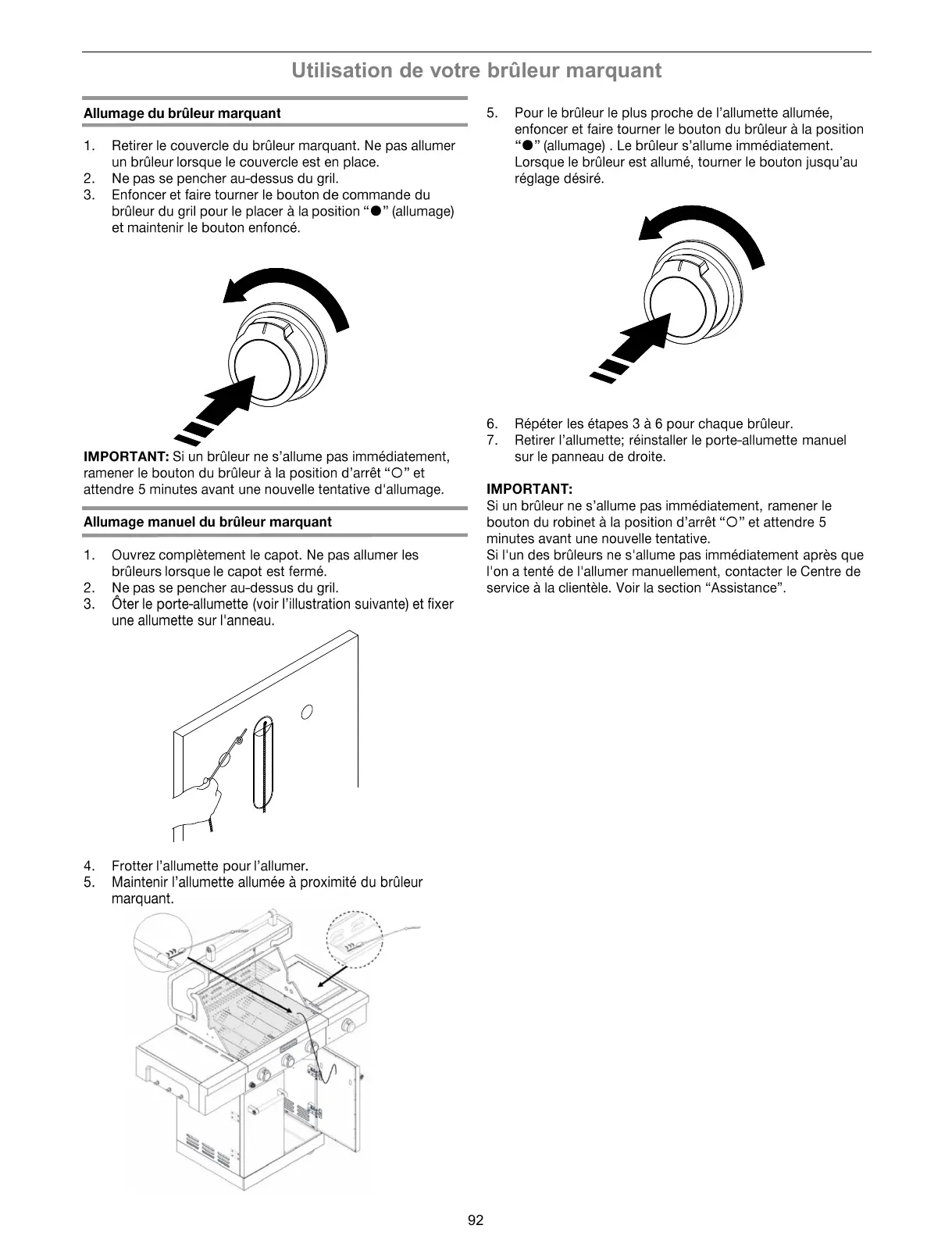 Utilisation de votre brûleur marquant

Allumage du brûleur marquant

1. Retirer le couvercle du brûleur marquant. Ne pas allumer un brûleur lorsque le couvercle est en place.
2. Ne pas se pencher au-dessus du gril.
3. Enfoncer et faire tourner le bouton de commande du brûleur du gril pour le placer à la position “●” (allumage) et maintenir le bouton enfoncé.

IMPORTANT: Si un brûleur ne s’allume pas immédiatement, ramener le bouton du brûleur à la position d’arrêt “○” et attendre 5 minutes avant une nouvelle tentative d'allumage.

Allumage manuel du brûleur marquant

1. Ouvrez complètement le capot. Ne pas allumer les brûleurs lorsque le capot est fermé.
2. Ne pas se pencher au-dessus du gril.
3. Ôter le porte-allumette (voir l’illustration suivante) et fixer une allumette sur l'anneau.

4. Frotter l’allumette pour l’allumer.
5. Maintenir l’allumette allumée à proximité du brûleur marquant.

5. Pour le brûleur le plus proche de l’allumette allumée, enfoncer et faire tourner le bouton du brûleur à la position “●” (allumage) . Le brûleur s’allume immédiatement. Lorsque le brûleur est allumé, tourner le bouton jusqu’au réglage désiré.

6. Répéter les étapes 3 à 6 pour chaque brûleur.
7. Retirer l’allumette; réinstaller le porte-allumette manuel sur le panneau de droite.

IMPORTANT:
Si un brûleur ne s’allume pas immédiatement, ramener le bouton du robinet à la position d’arrêt “○” et attendre 5 minutes avant une nouvelle tentative.
Si l'un des brûleurs ne s'allume pas immédiatement après que l'on a tenté de l'allumer manuellement, contacter le Centre de service à la clientèle. Voir la section “Assistance”.

92