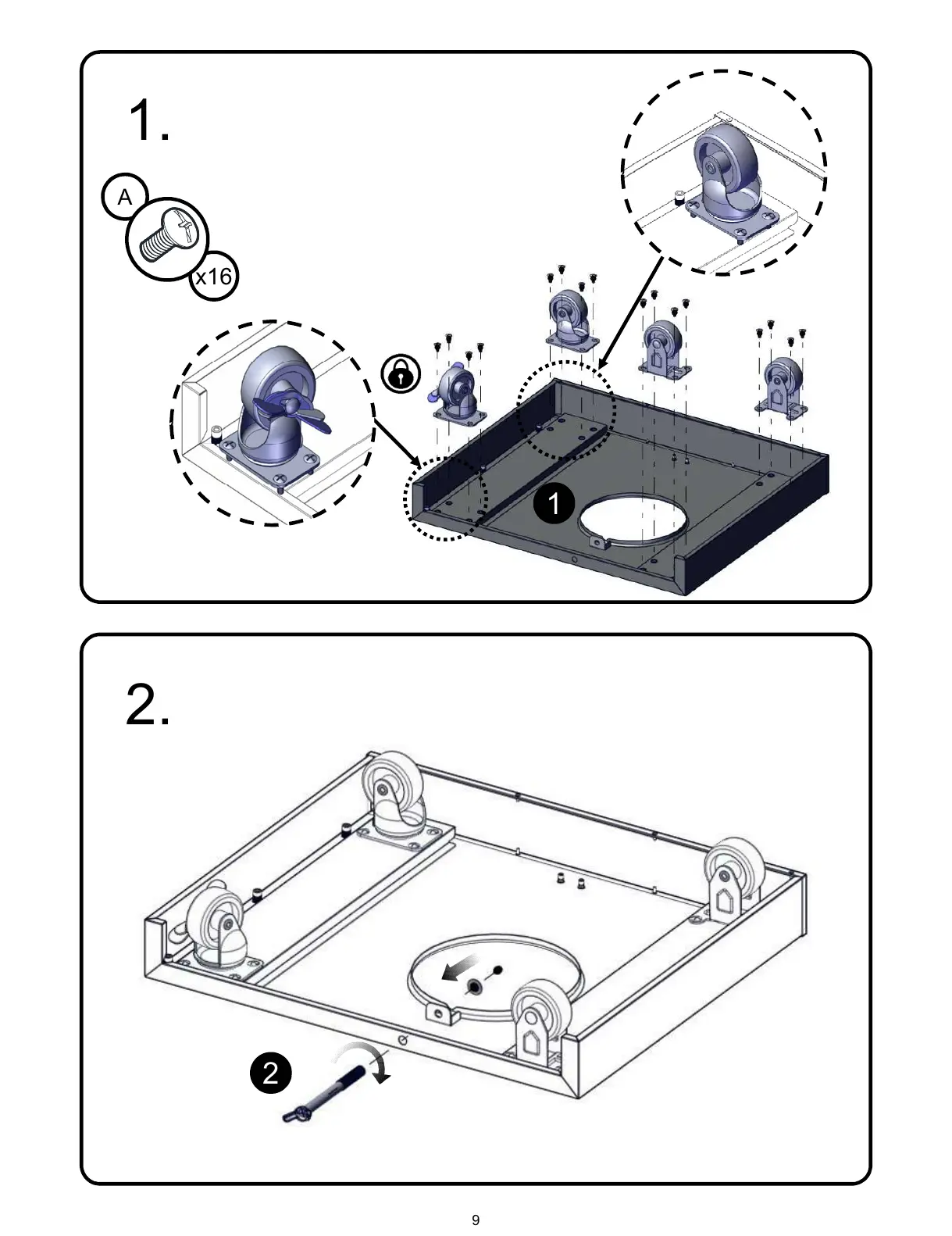 1.

A

x16

1

2.

2

9