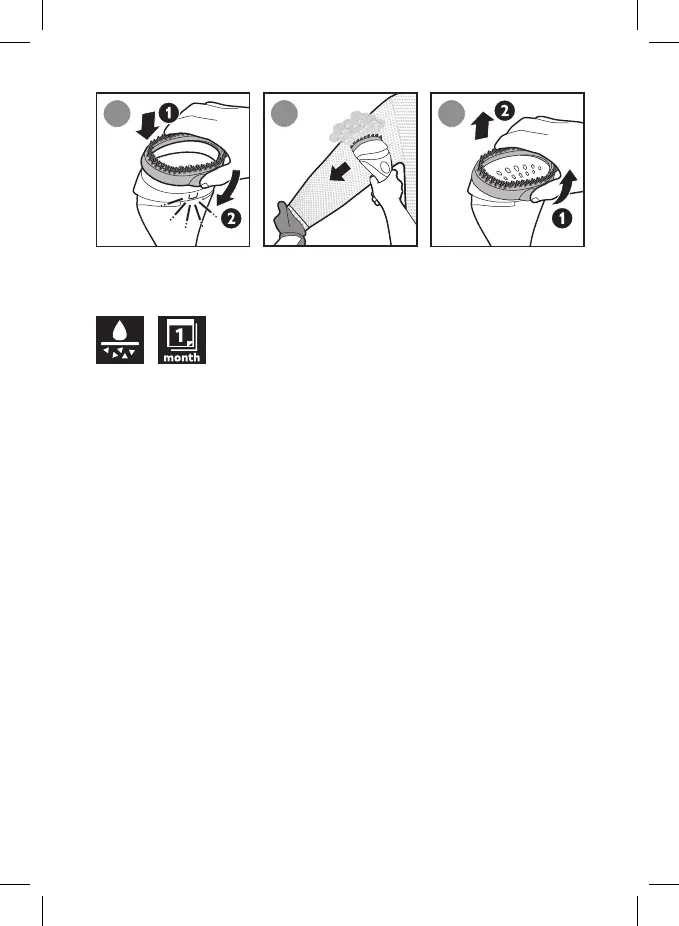 1
2
2
1
1
month