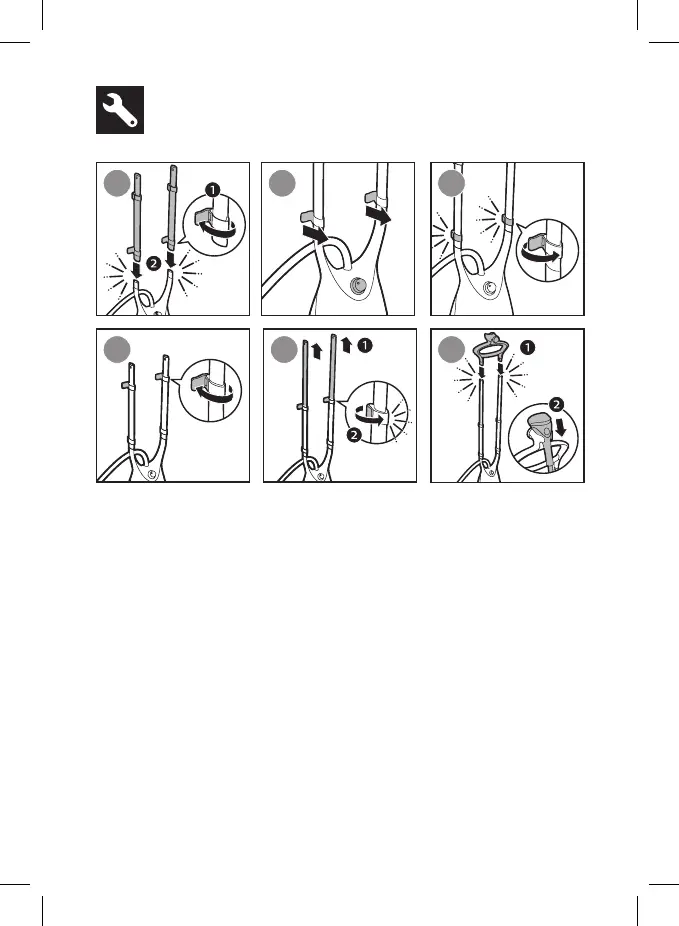 1
2
1
2
1
2