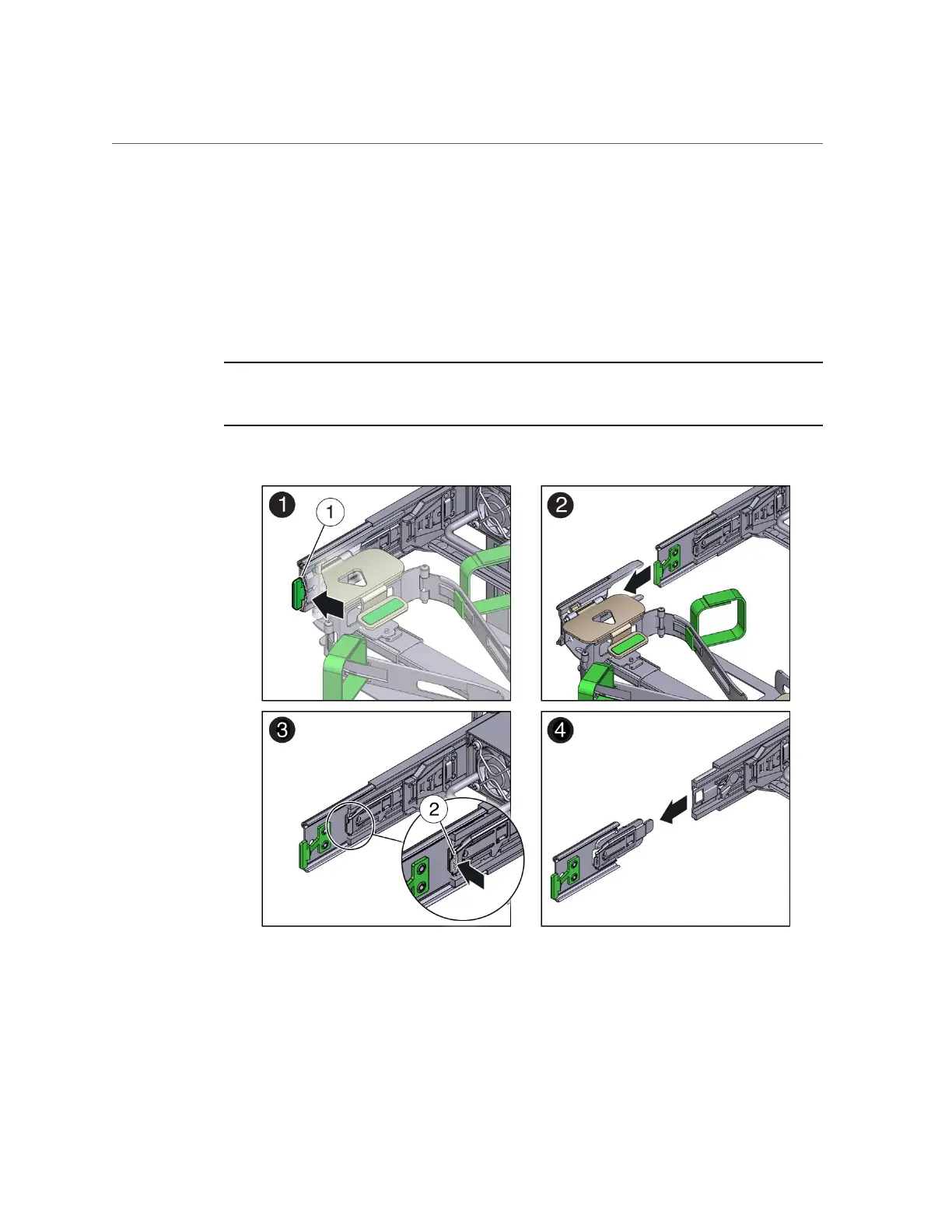 1

1

2

3

2

4