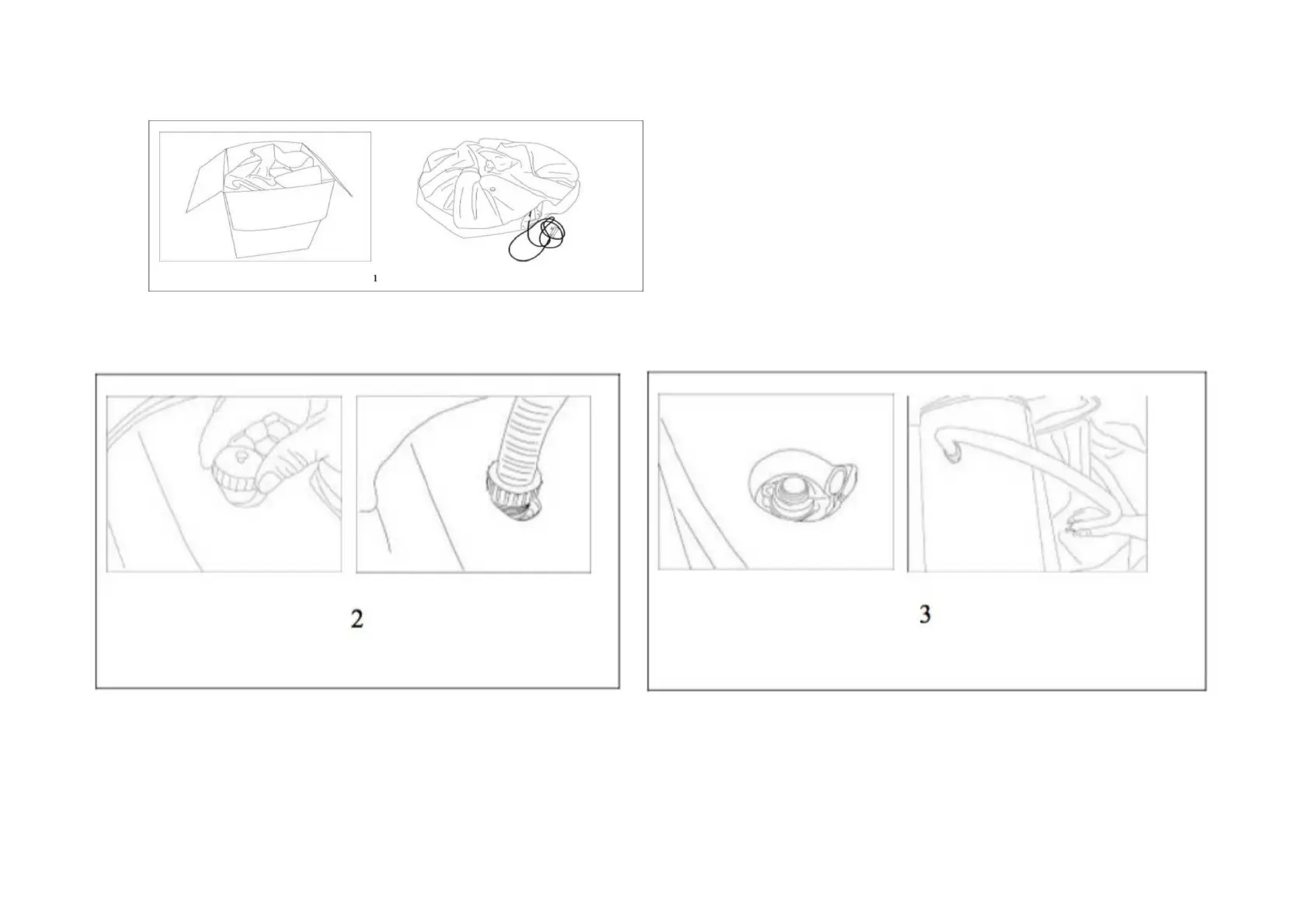 1

2

3