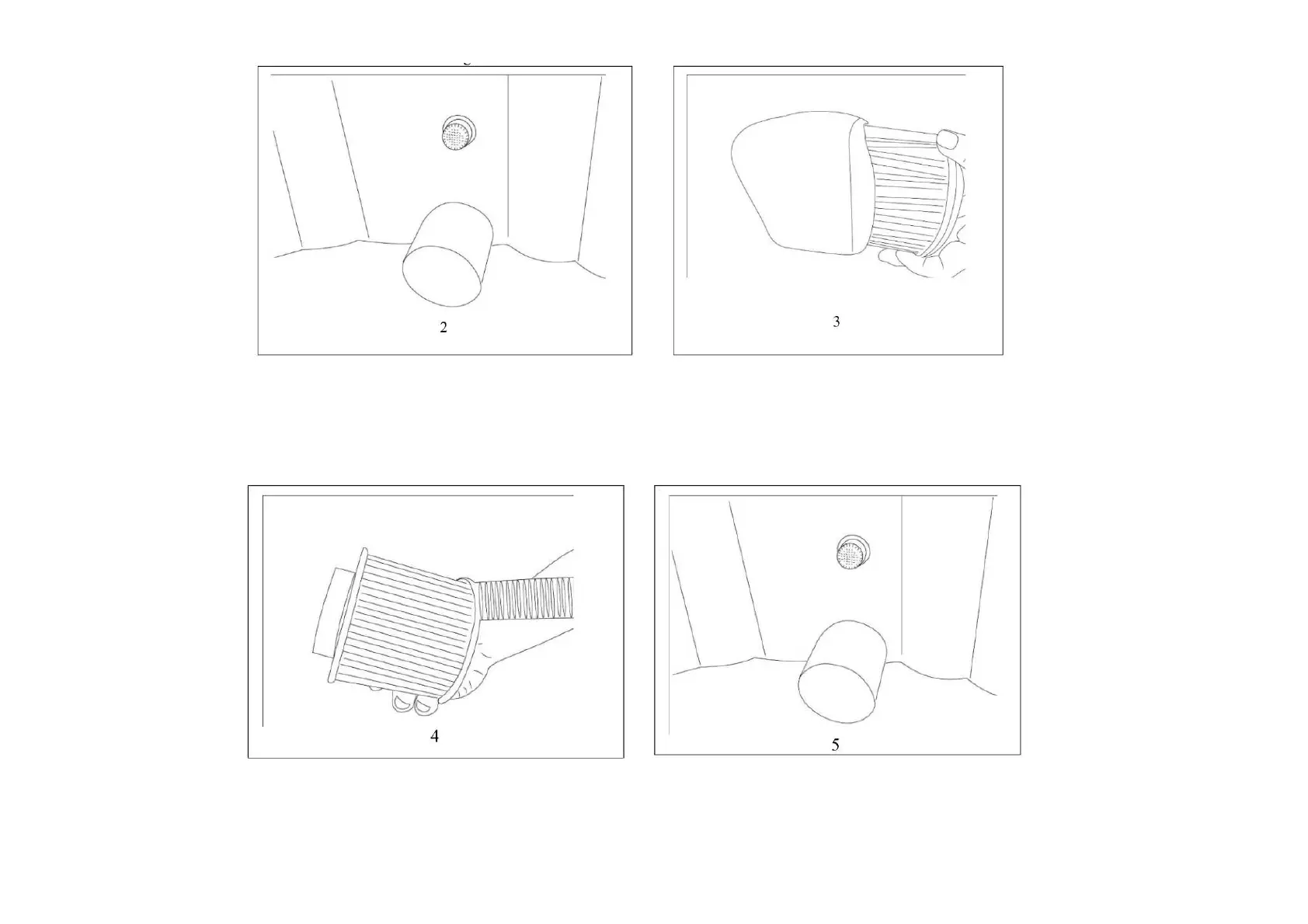 2

3

4

5