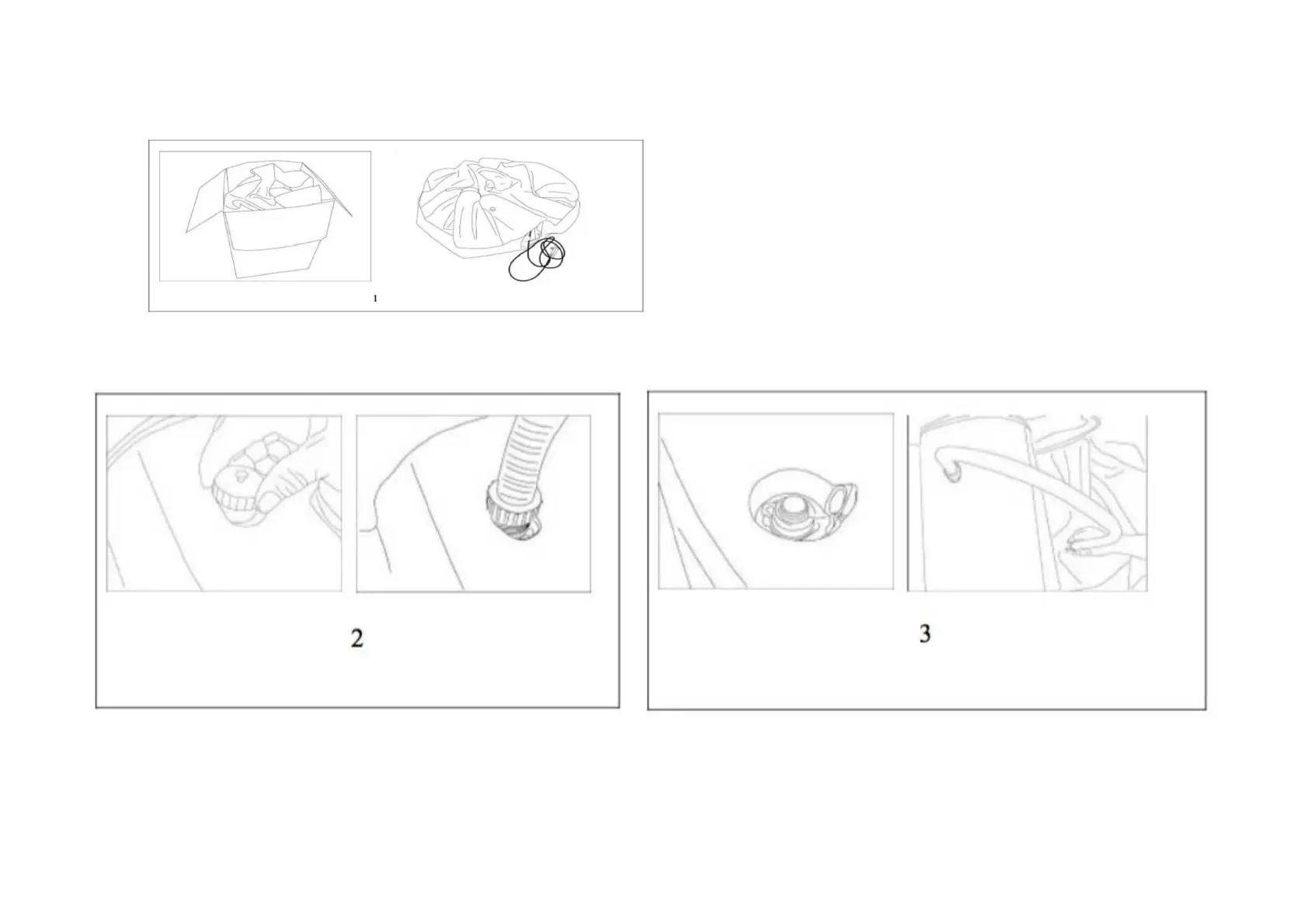 1

2

3