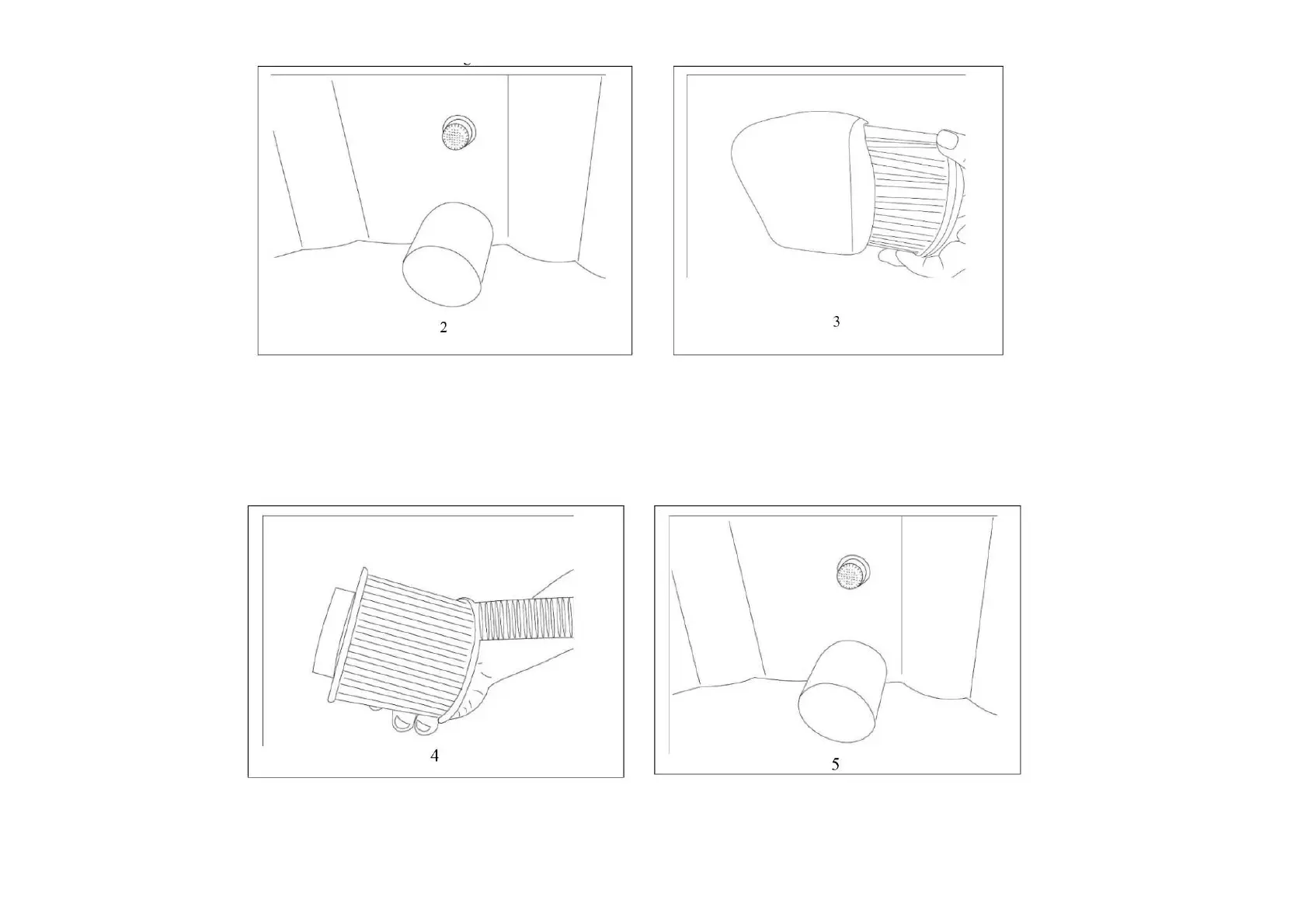 2

3

4

5