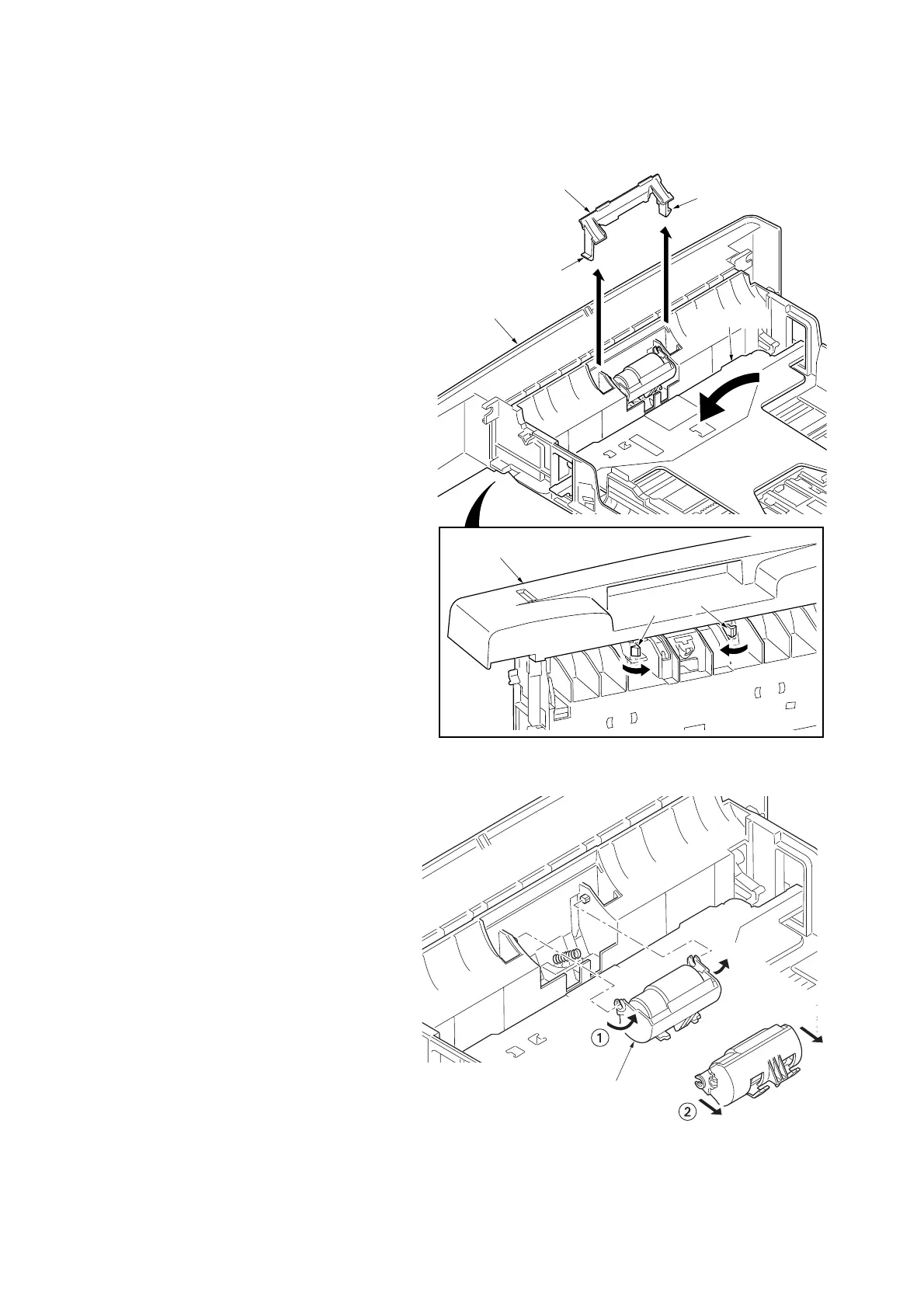 1

2