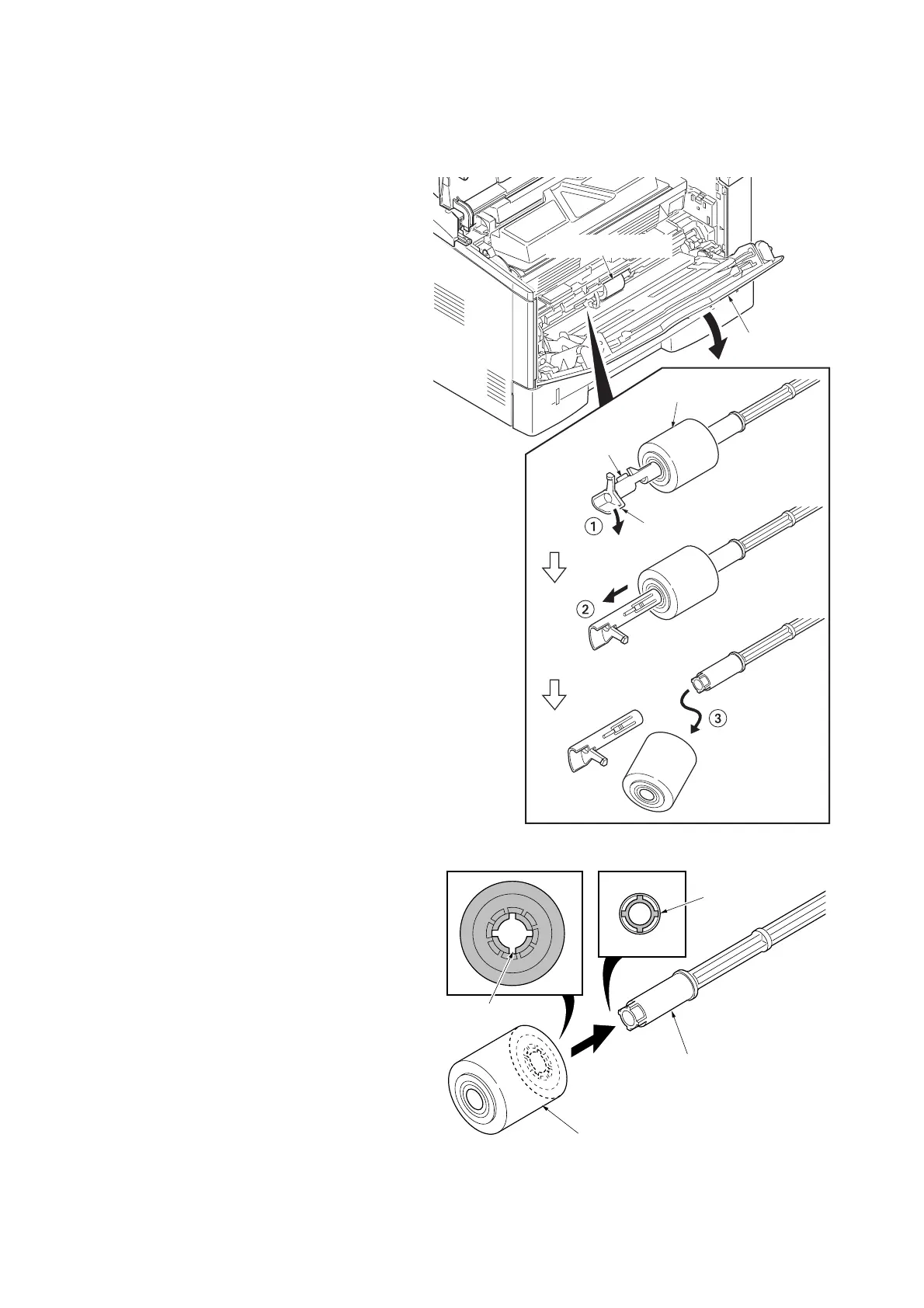 ①

②

③