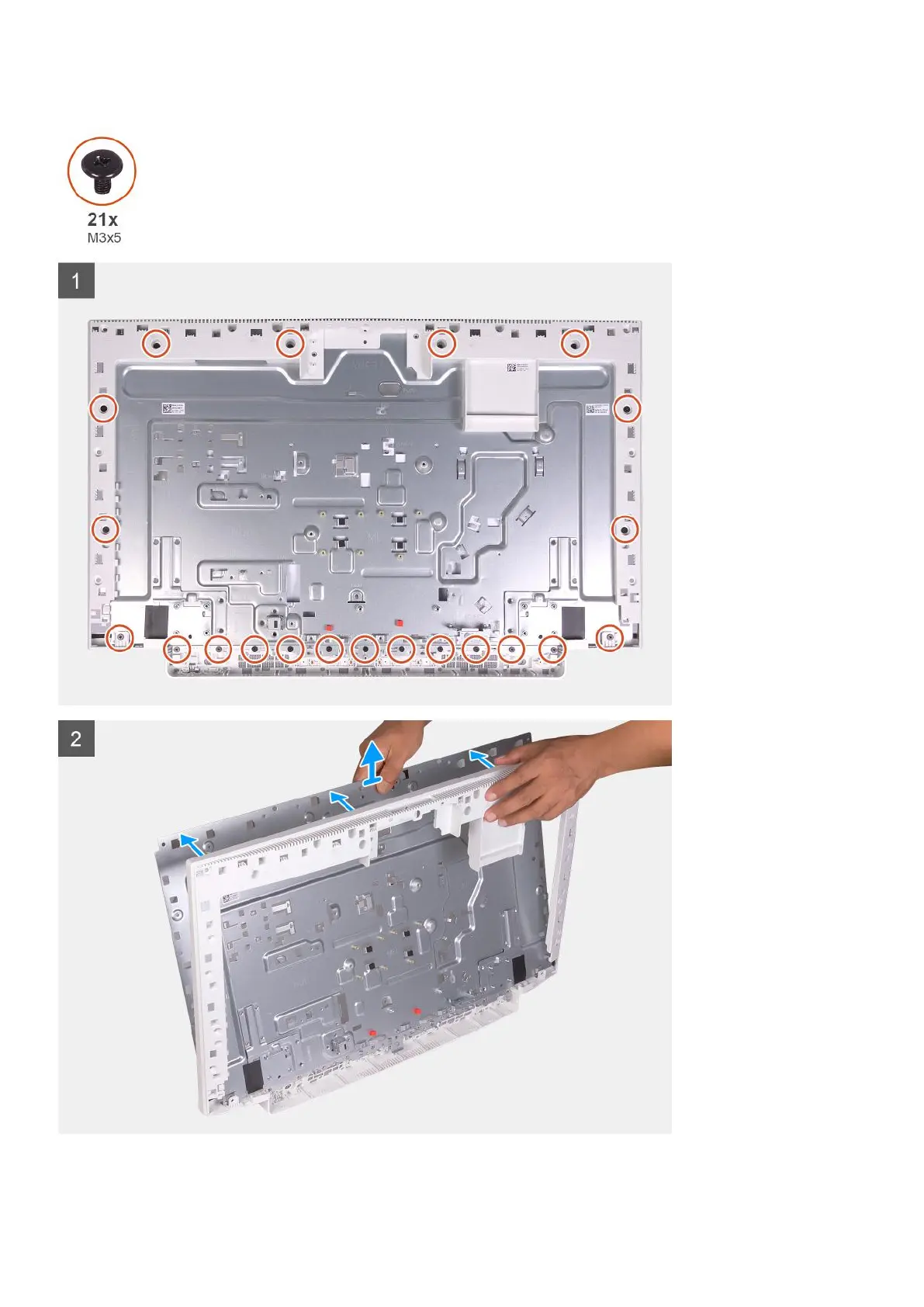 21x
M3x5

1

2