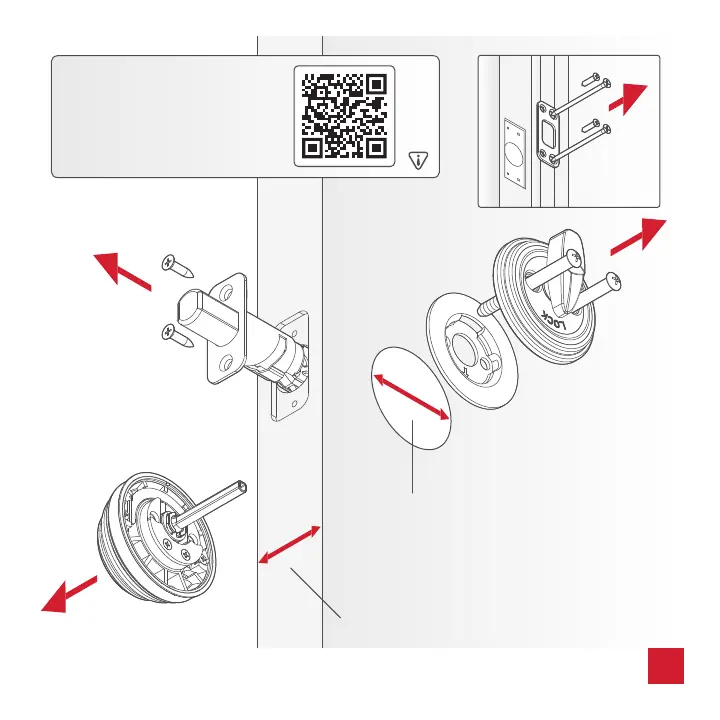 LOCK