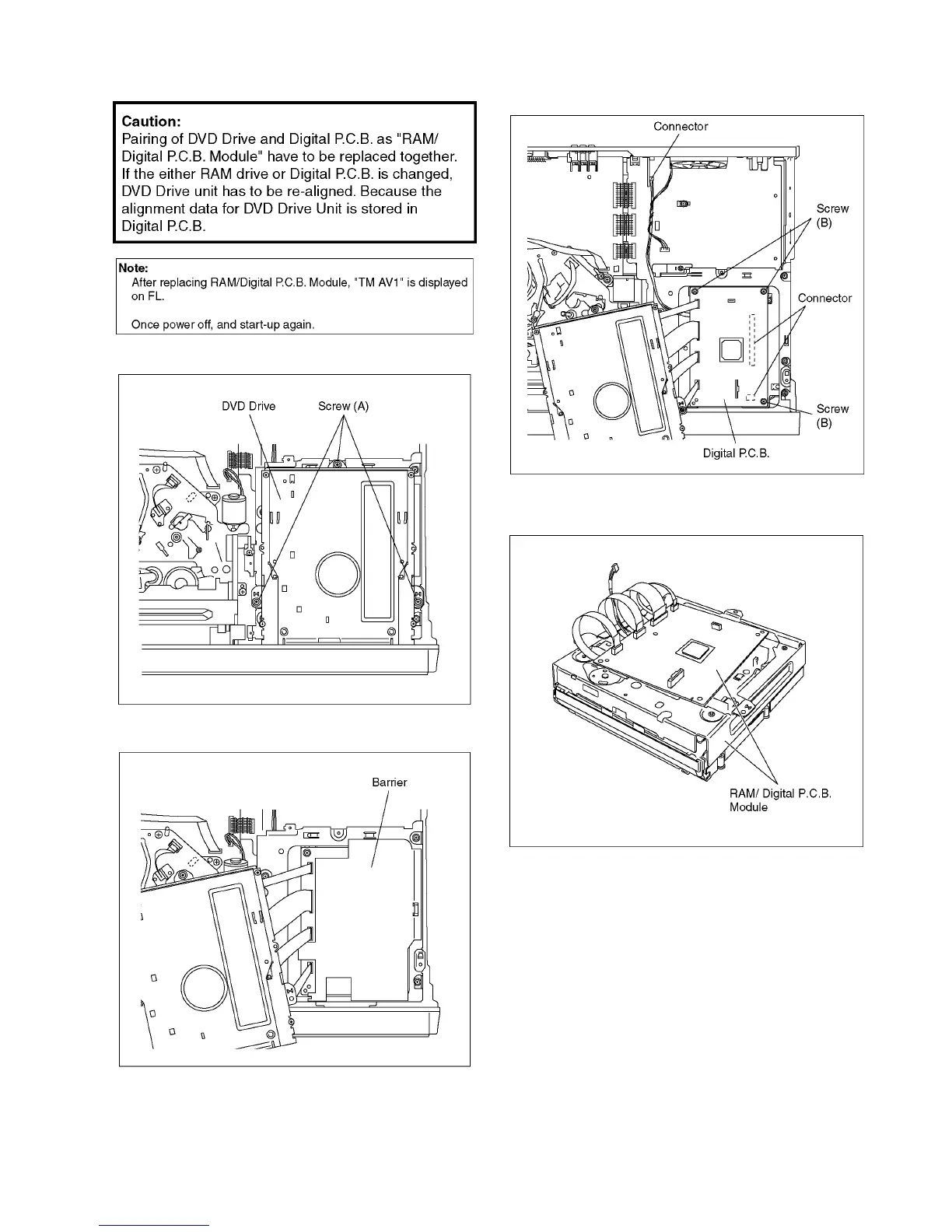 Caution:
Pairing of DVD Drive and Digital P.C.B. as "RAM/ Digital P.C.B. Module" have to be replaced together. If the either RAM drive or Digital P.C.B. is changed, DVD Drive unit has to be re-aligned. Because the alignment data for DVD Drive Unit is stored in Digital P.C.B.

Note:
After replacing RAM/Digital P.C.B. Module, "TM AV1" is displayed on FL.

Once power off, and start-up again.

DVD Drive
Screw (A)

Barrier

Connector
Screw (B)
Connector
Screw (B)
Digital P.C.B.

RAM/ Digital P.C.B. Module