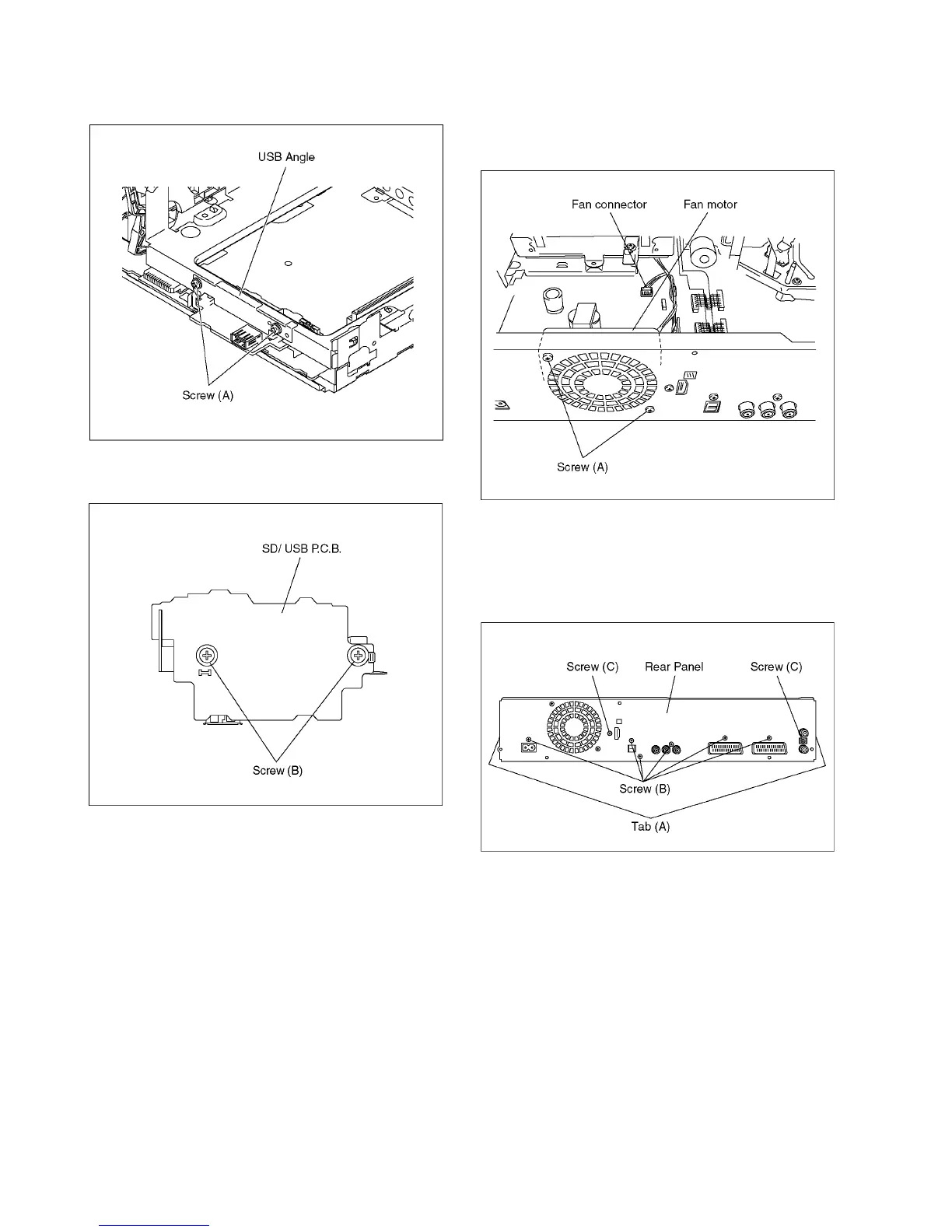 USB Angle

Screw (A)

SD/ USB P.C.B.

Screw (B)

Fan connector

Fan motor

Screw (A)

Screw (C)

Rear Panel

Screw (C)

Screw (B)

Tab (A)