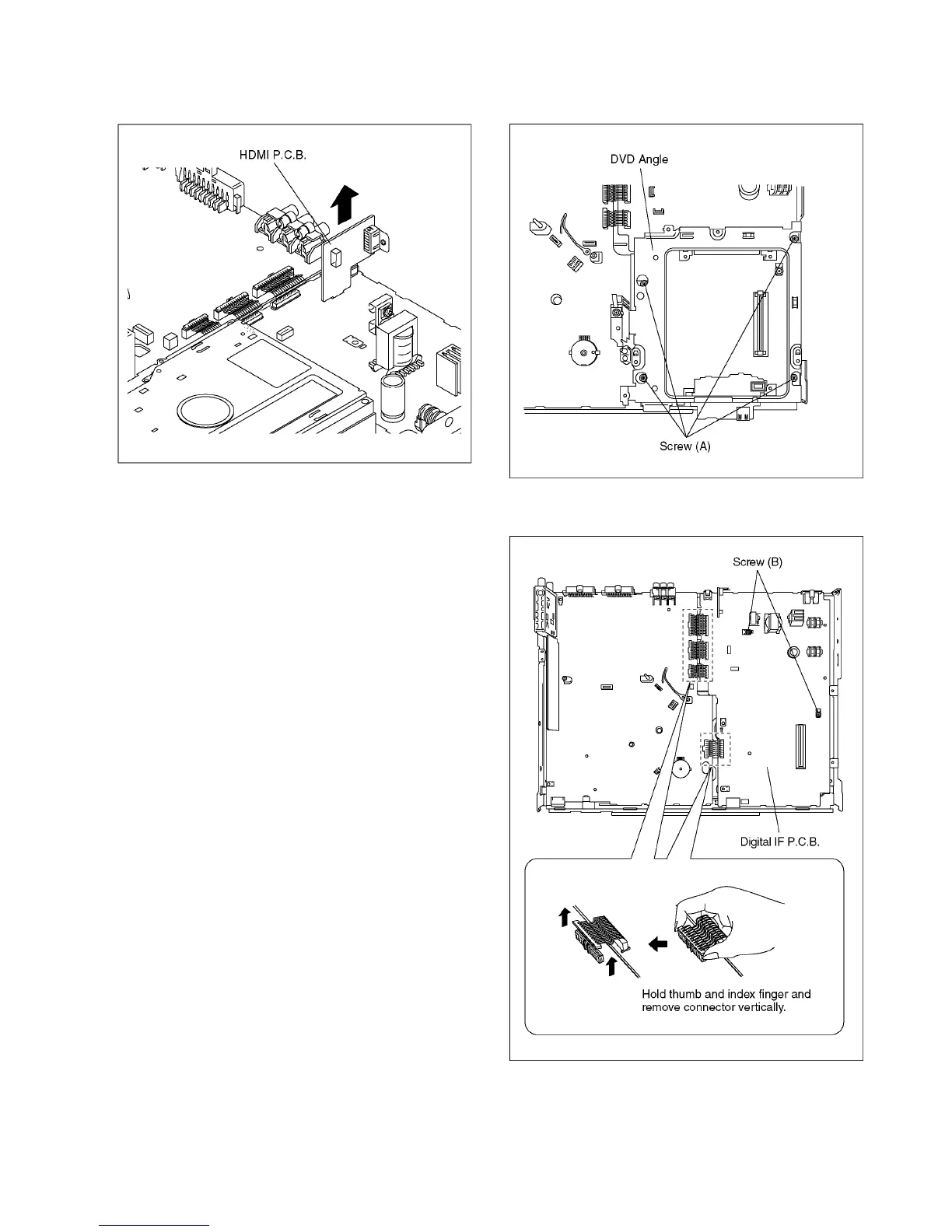 HDMI P.C.B.

DVD Angle

Screw (A)

Screw (B)

Digital IF P.C.B.

Hold thumb and index finger and remove connector vertically.