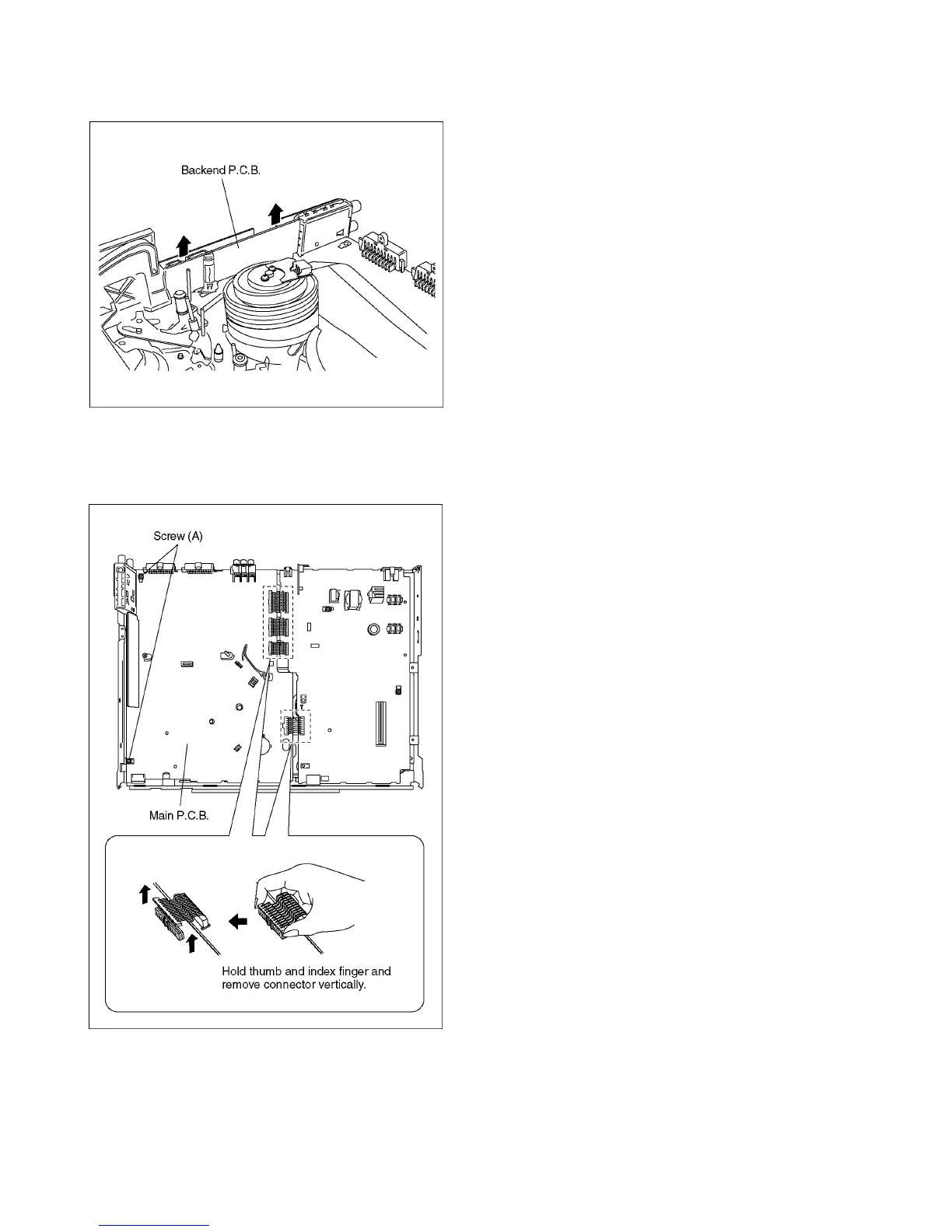 Backend P.C.B.

Screw (A)

Main P.C.B.

Hold thumb and index finger and remove connector vertically.