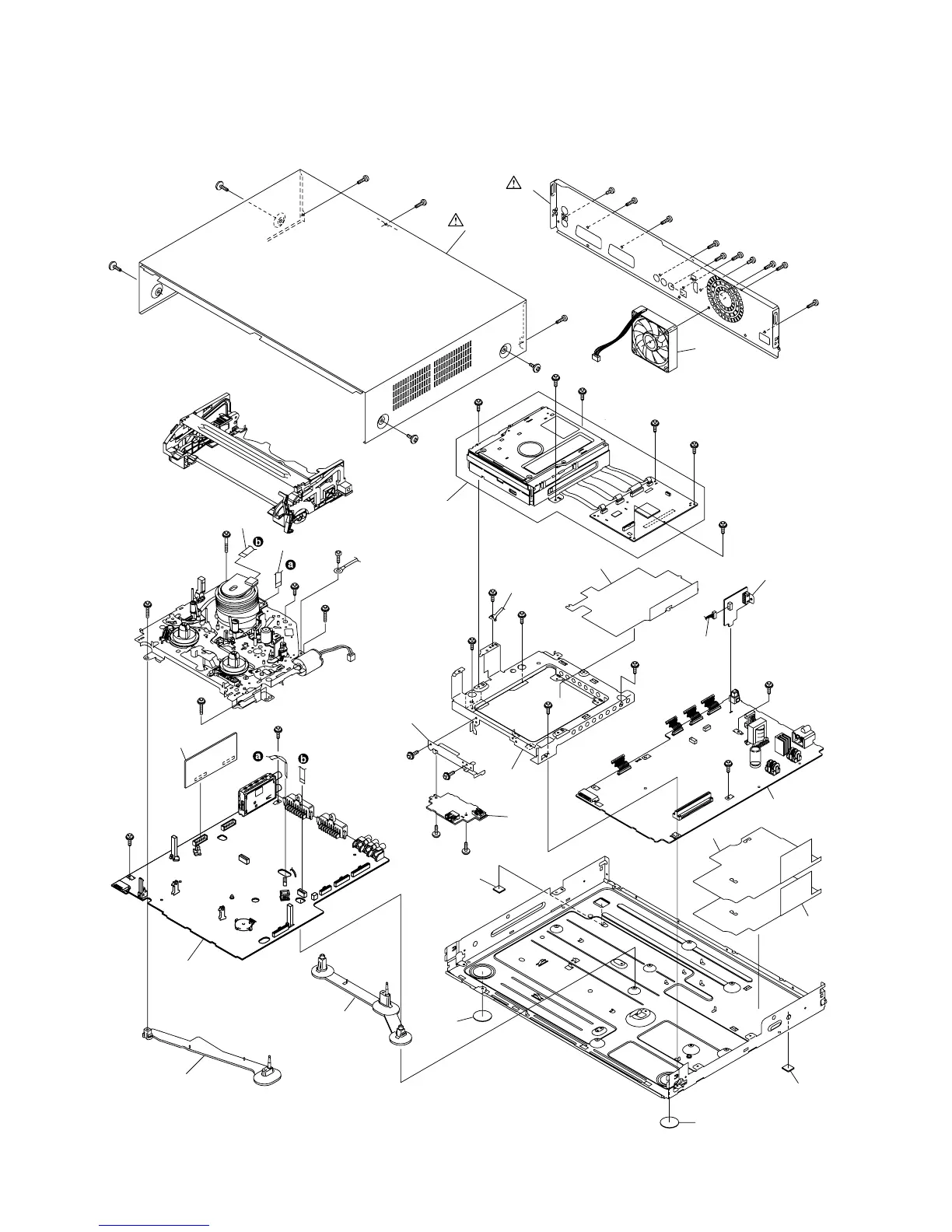 b
a
a
b