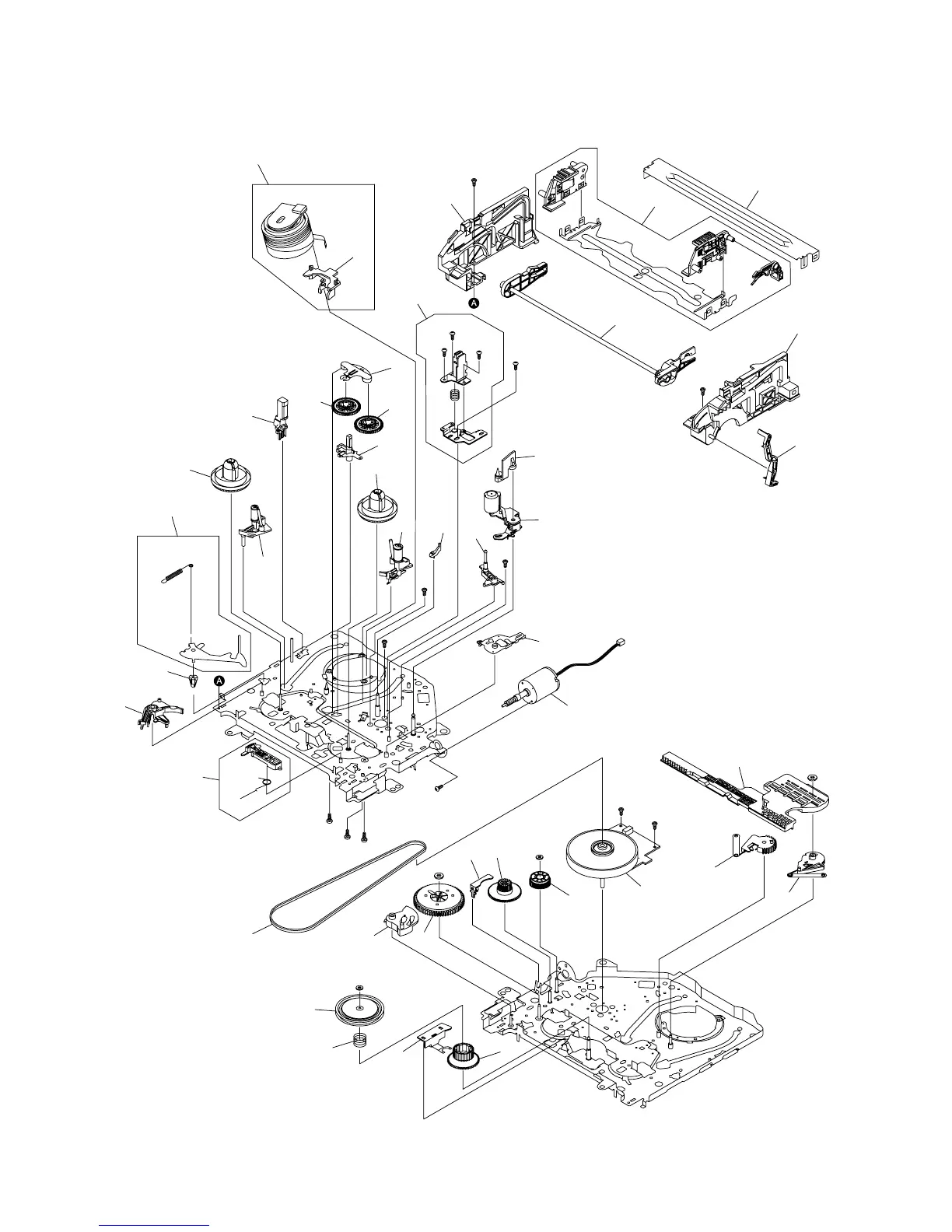 A

A