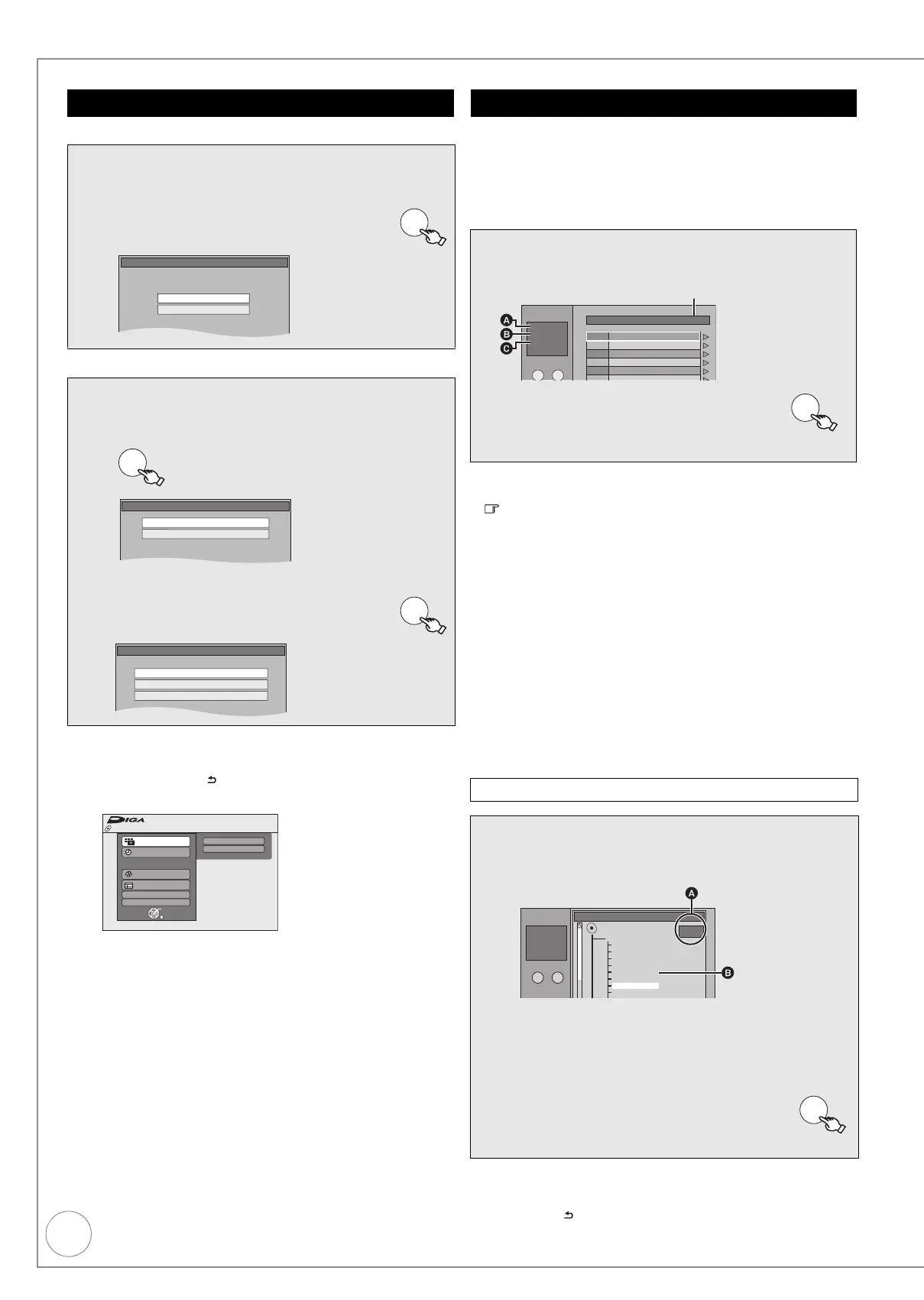 A
B
C

A

B