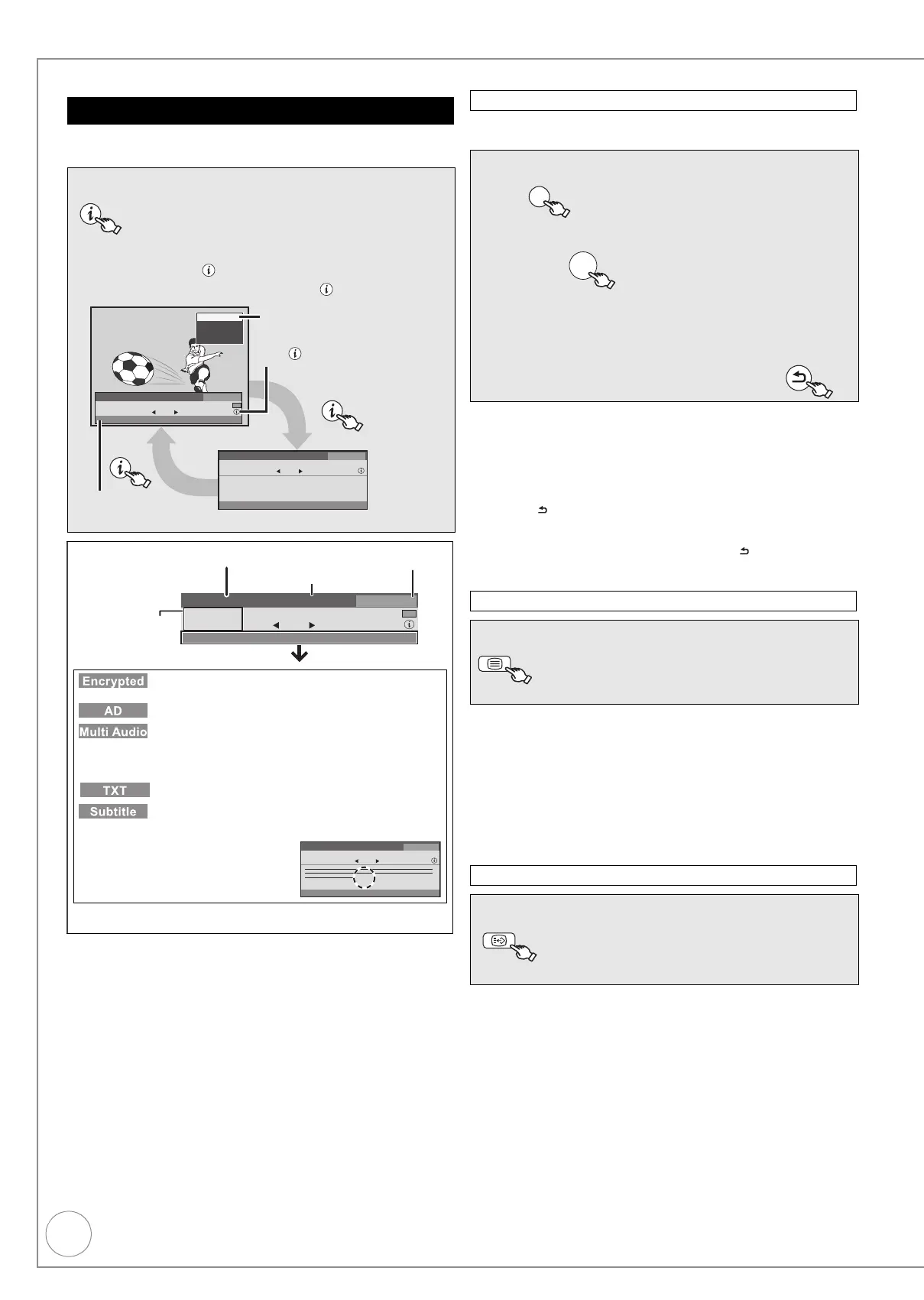 Encrypted

AD

Multi Audio

TXT

Subtitle