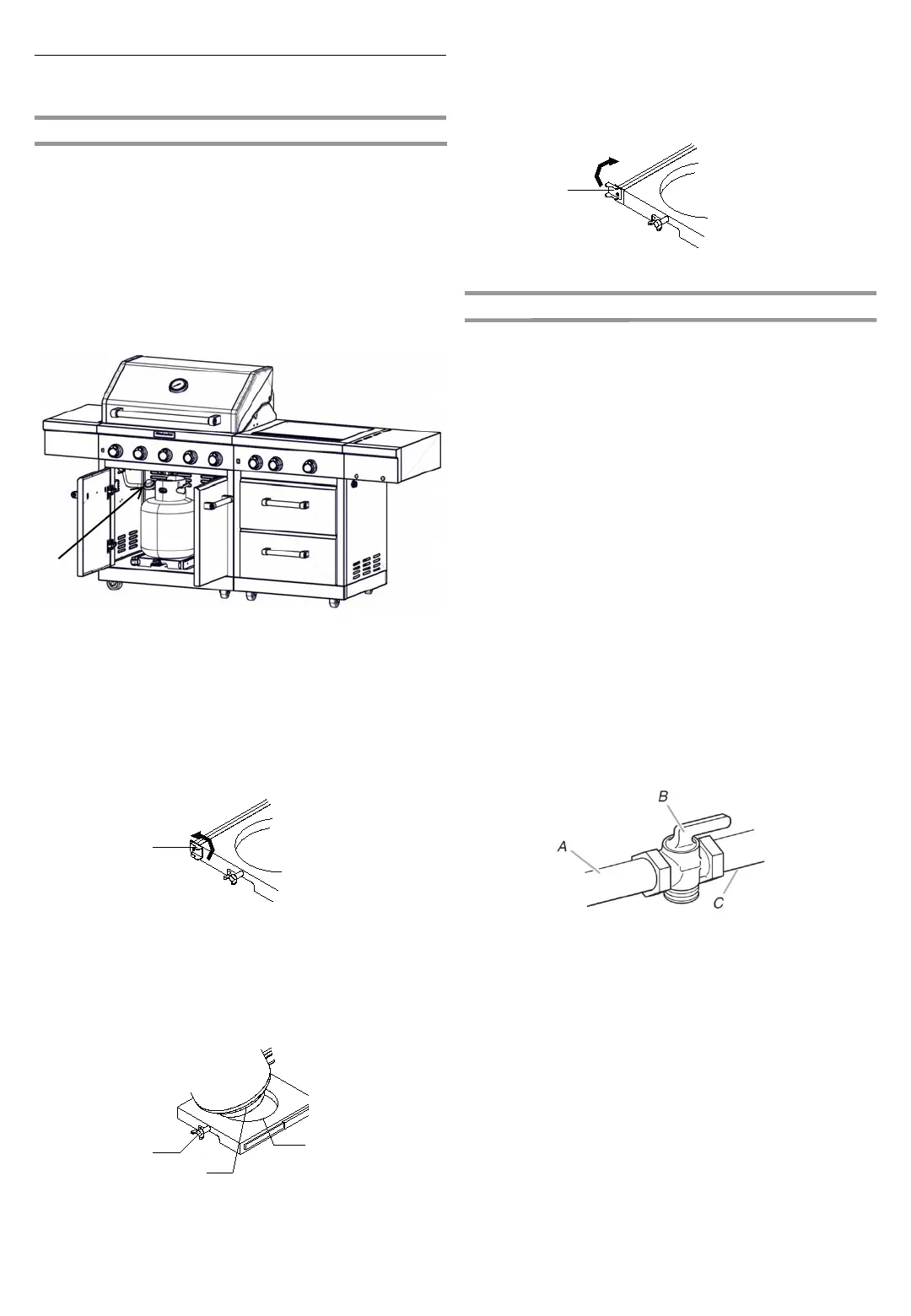 B

A

C