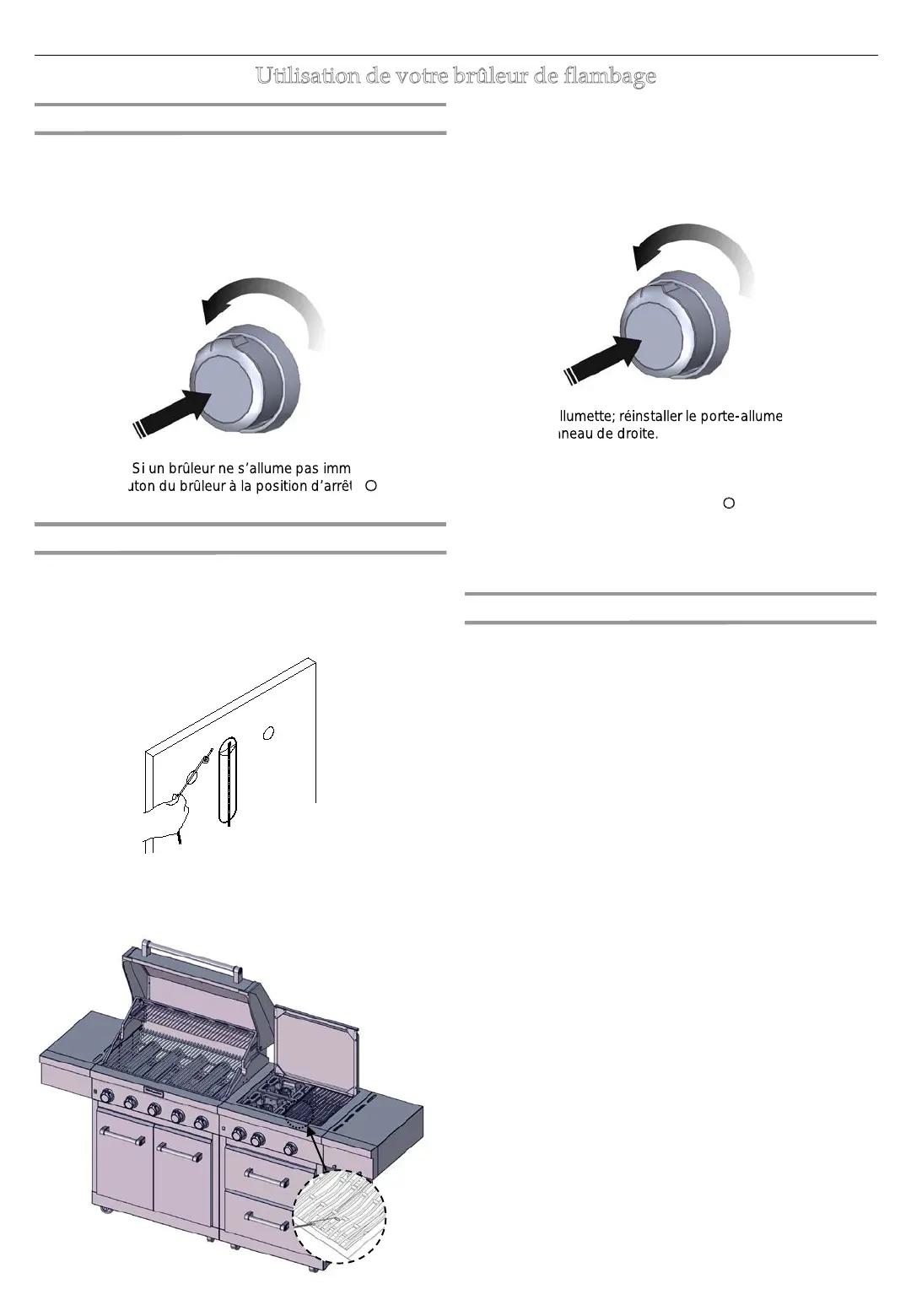 Utilisation de votre brûleur de flambage

Si un brûleur ne s'allume pas imm
uton du brûleur à la position d'arrêt

llumette; réinstaller le porte-allume
neau de droite.