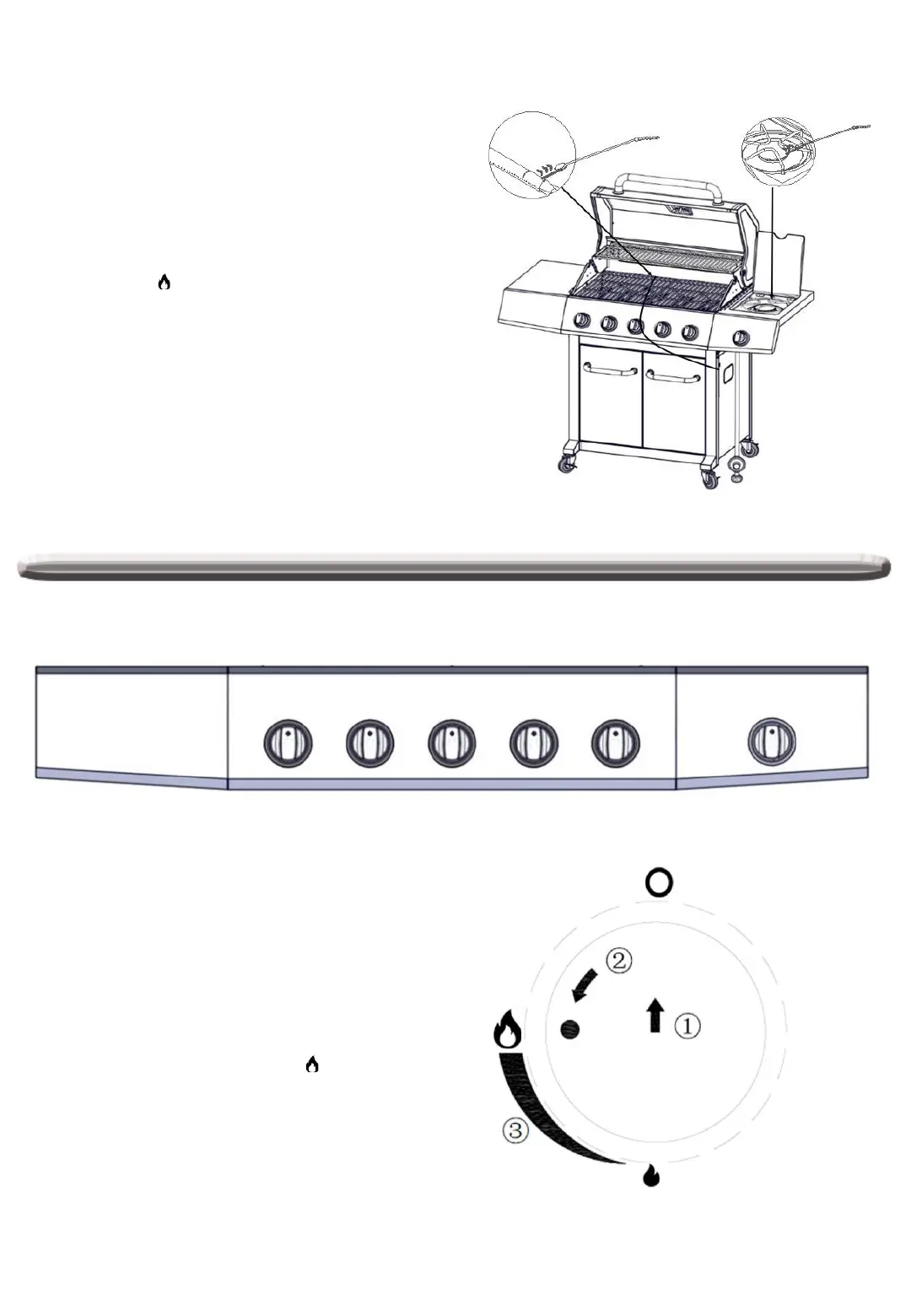 ②
①
③