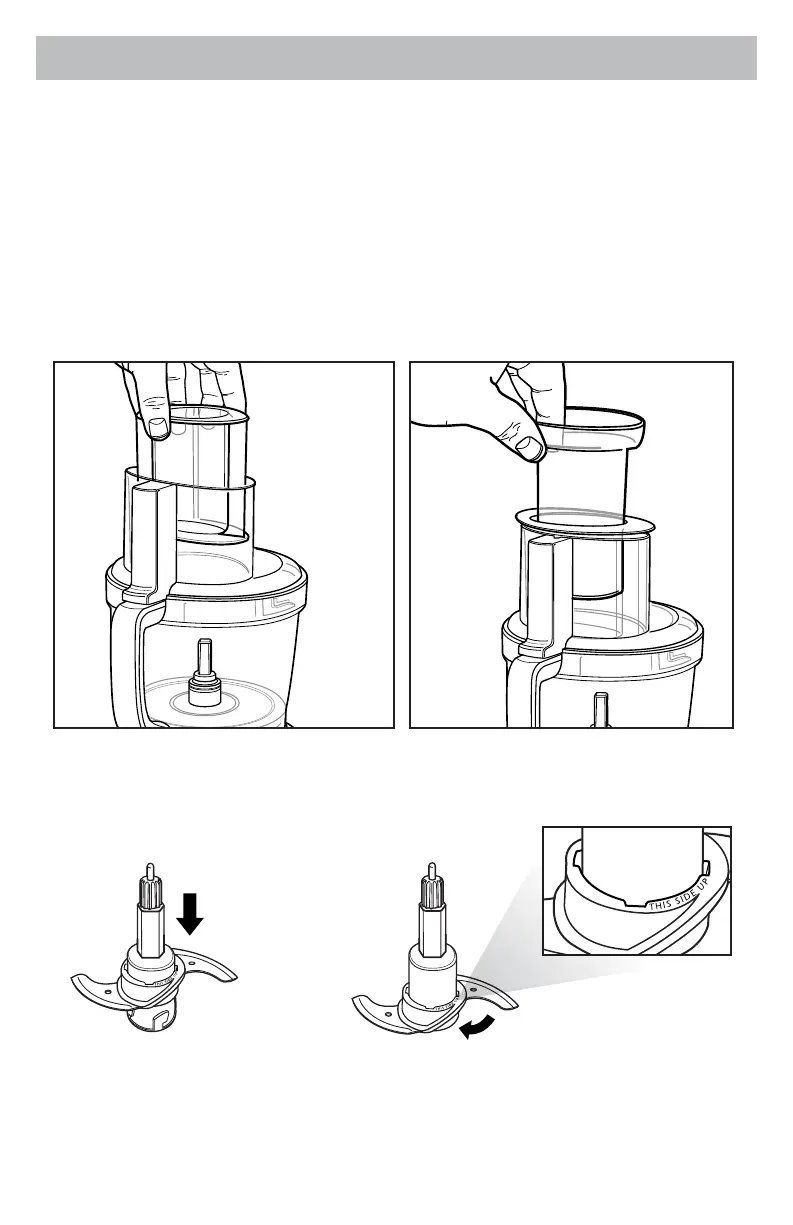 THIS SIDE UP