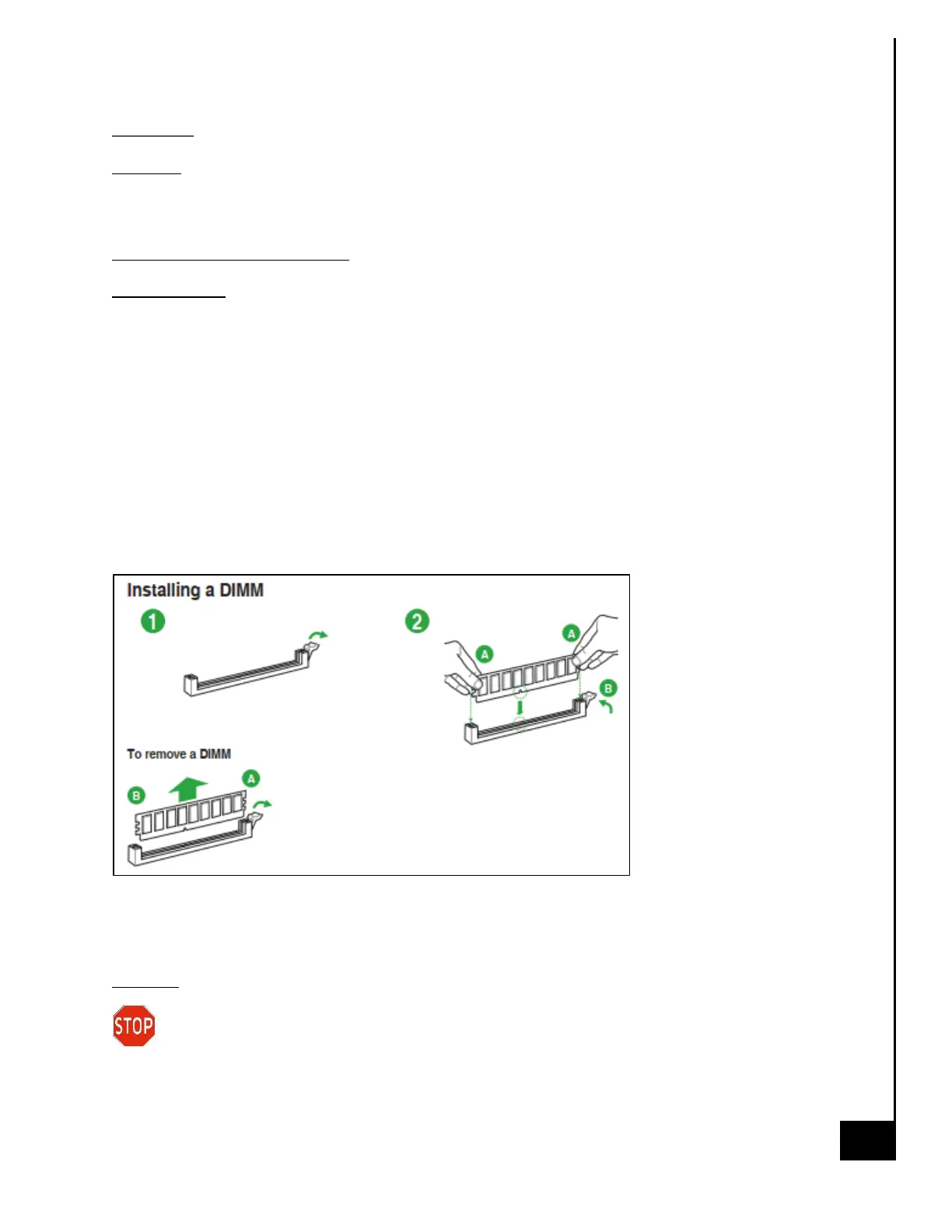 Installing a DIMM

1

2

A

A

B

To remove a DIMM

B

A

STOP