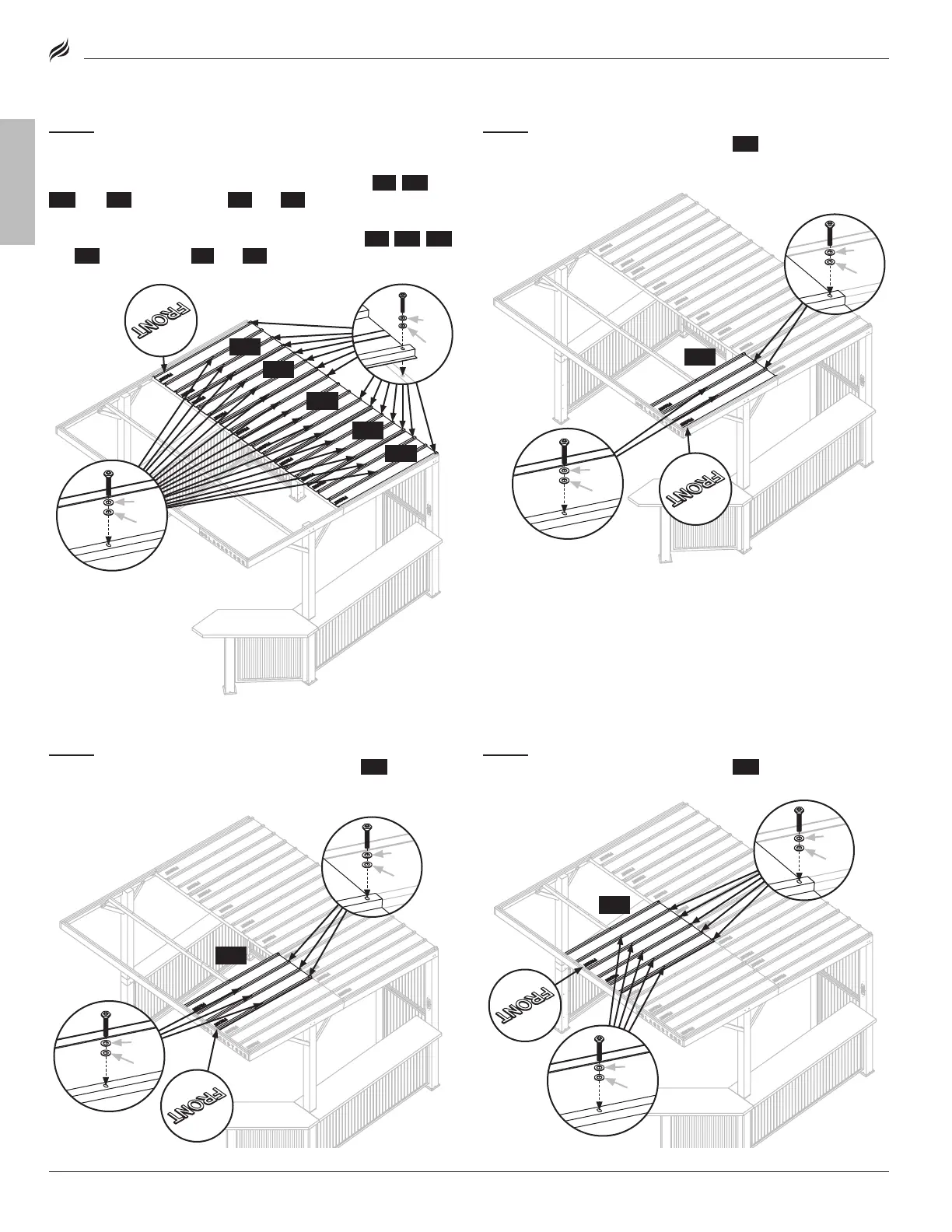 FRONT

FRONT

FRONT

FRONT