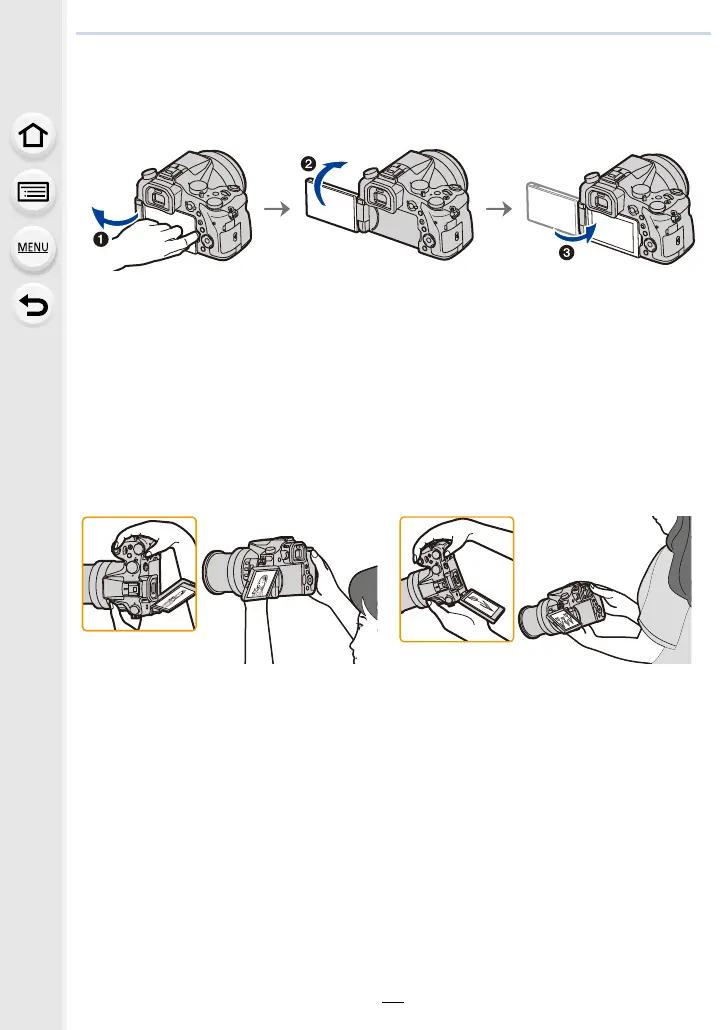 MENU

❶

❷

❸