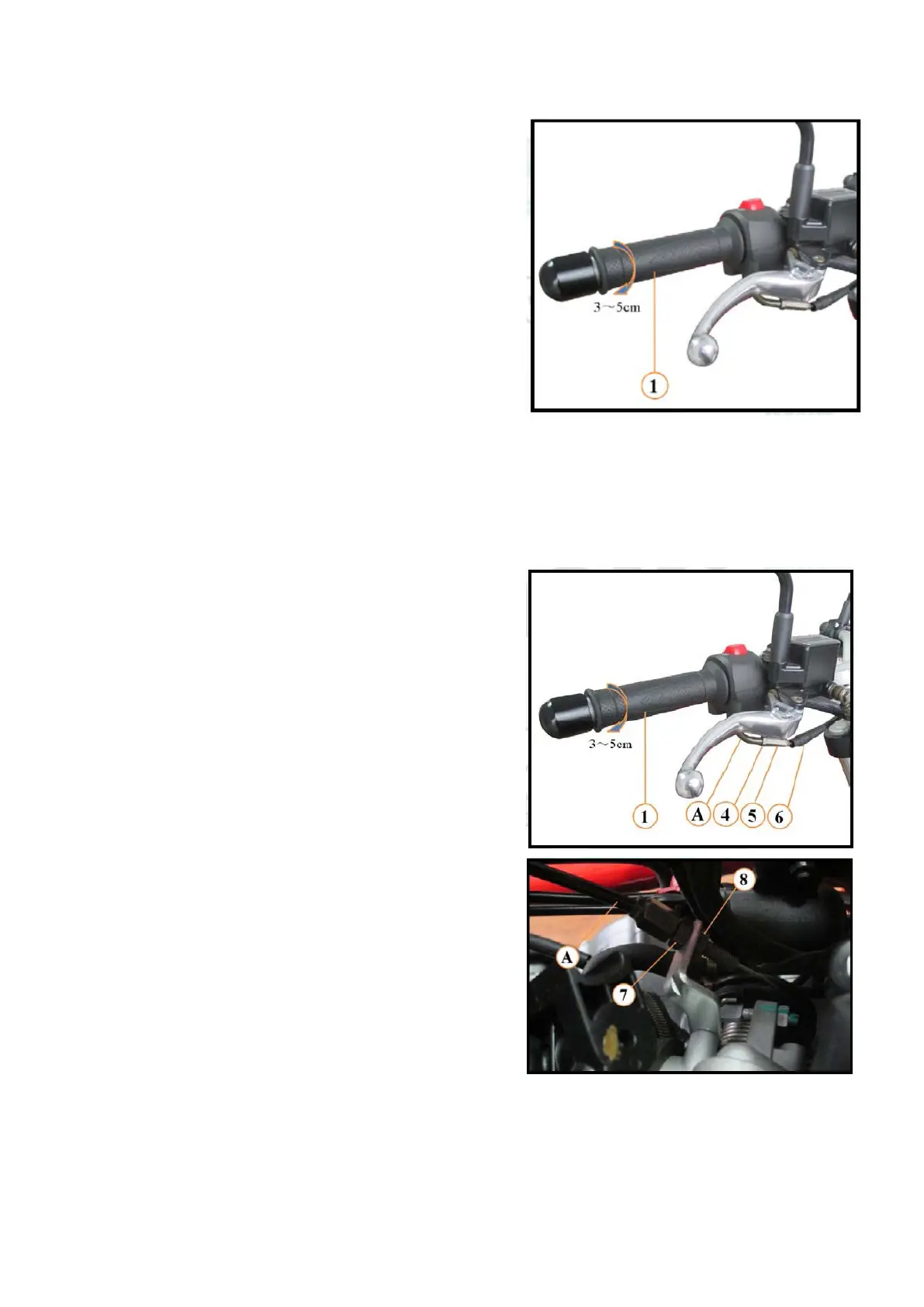 3～5cm

1

3～5cm

1

A

4

5

6

8

A

7