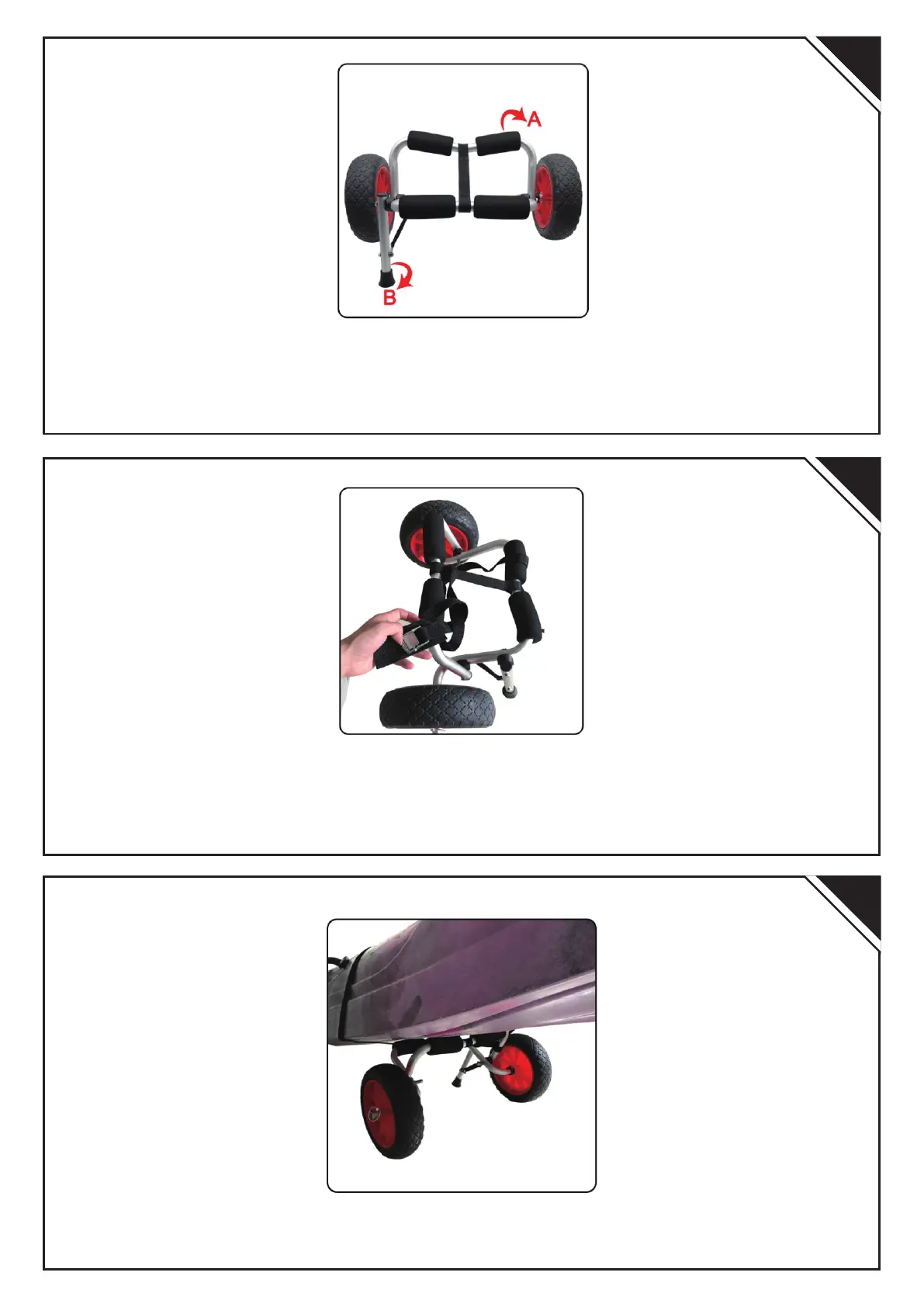 A

B