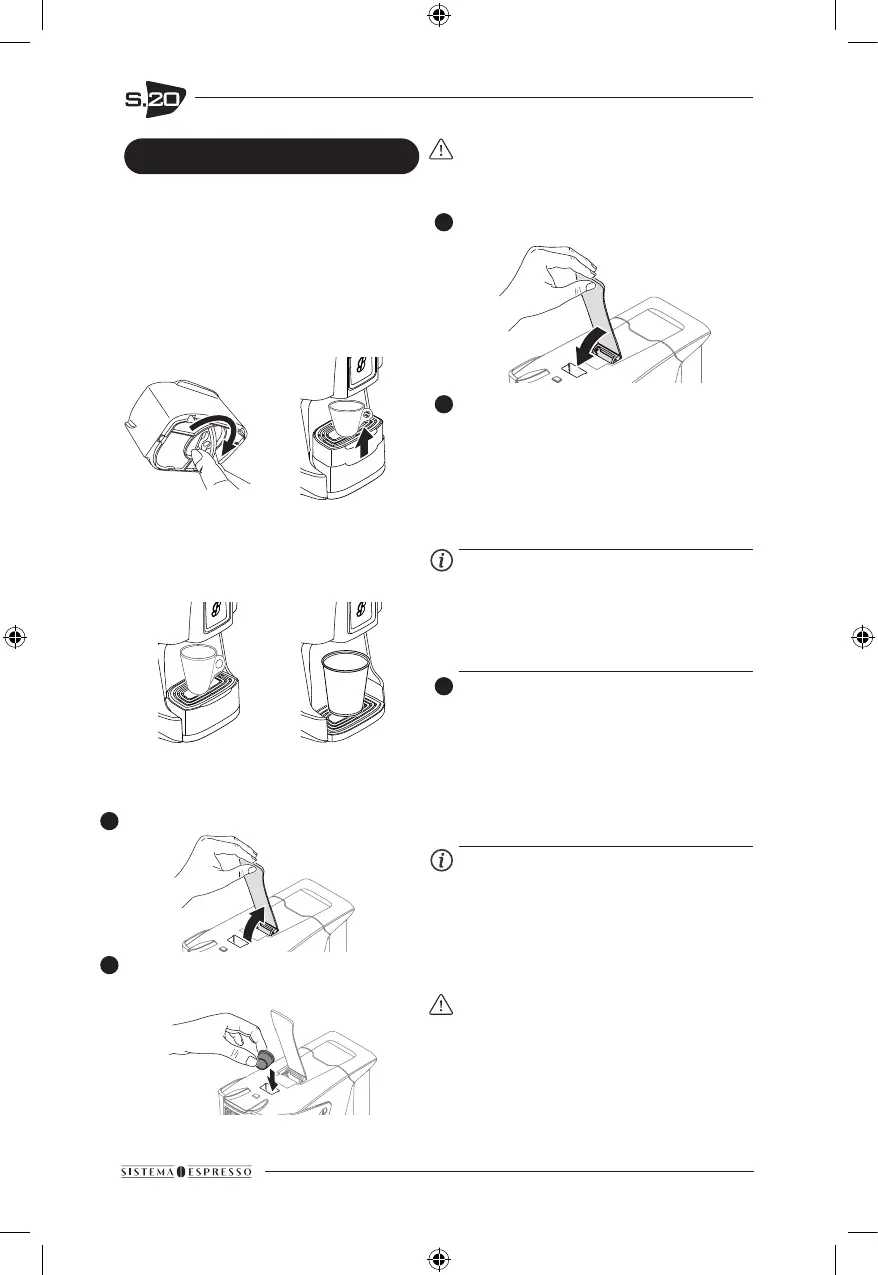 S.20

SISTEMA ESPRESSO