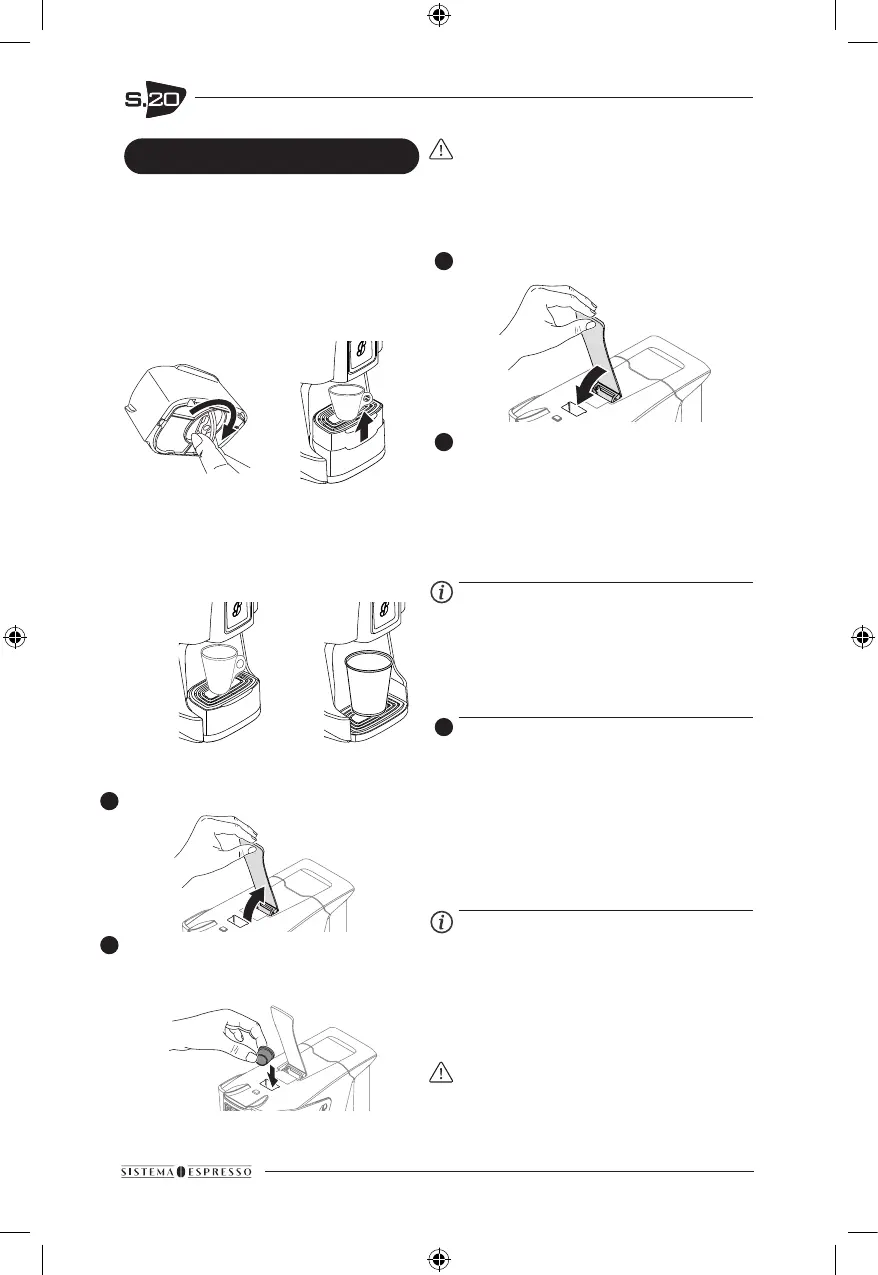 S.20

SISTEMA ESPRESSO