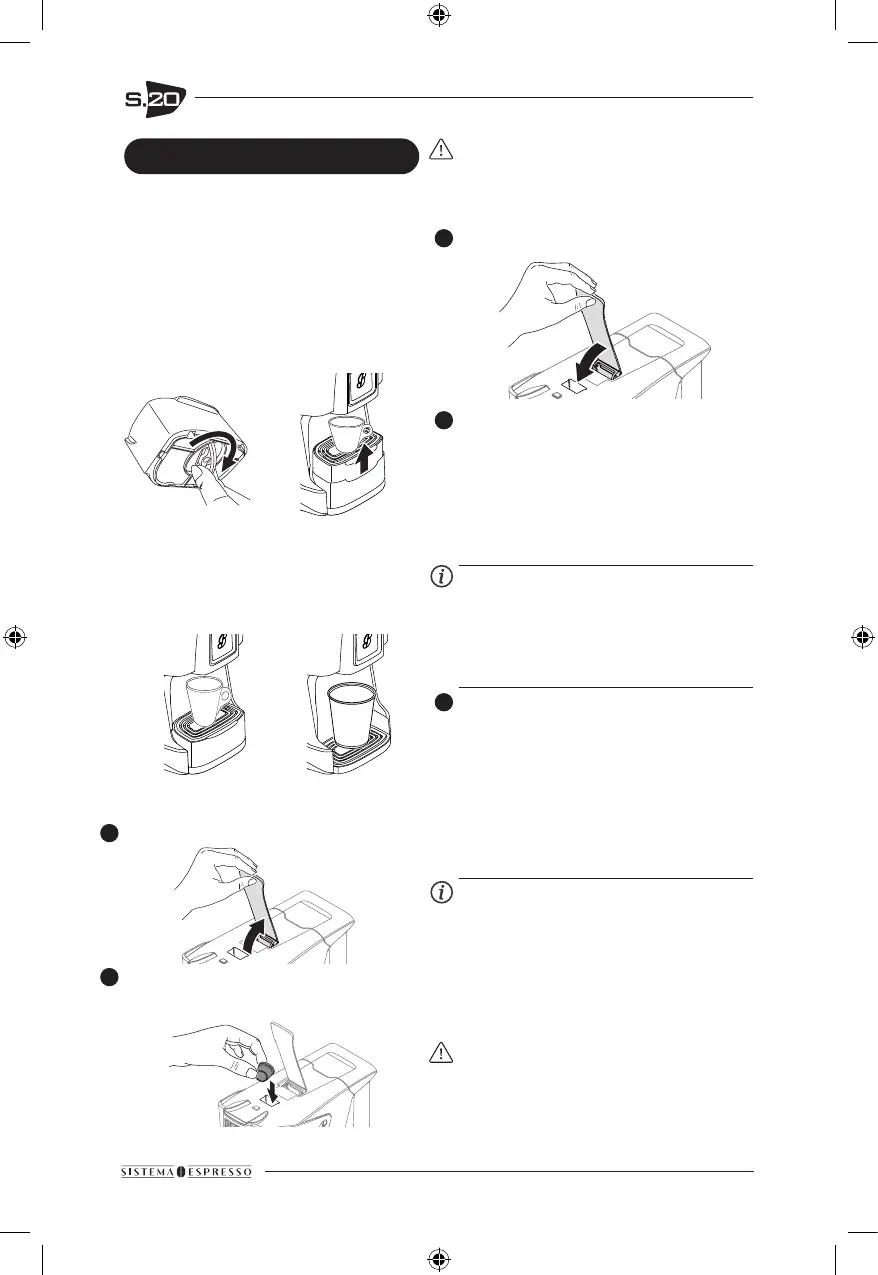 S.20

SISTEMA ESPRESSO