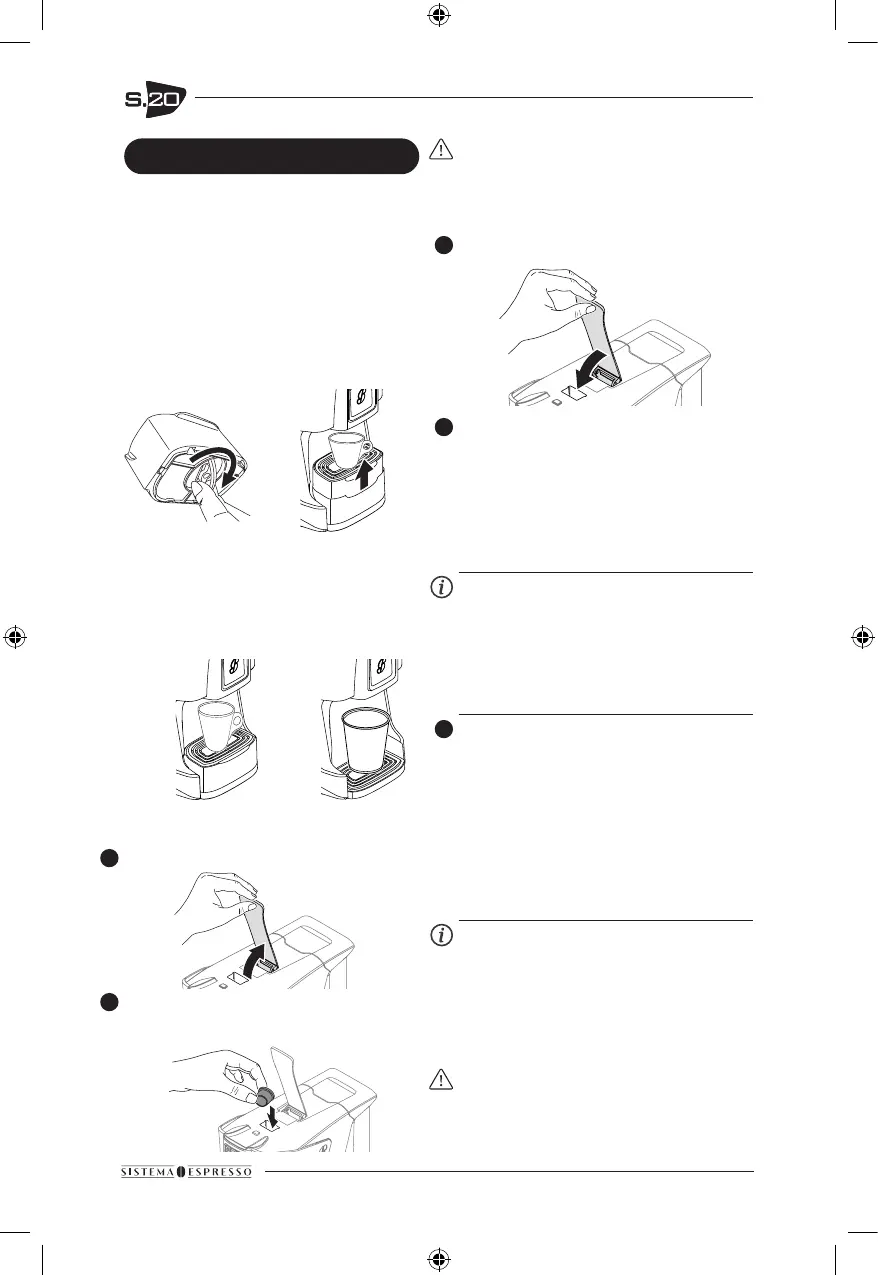 S.20

SISTEMA ESPRESSO